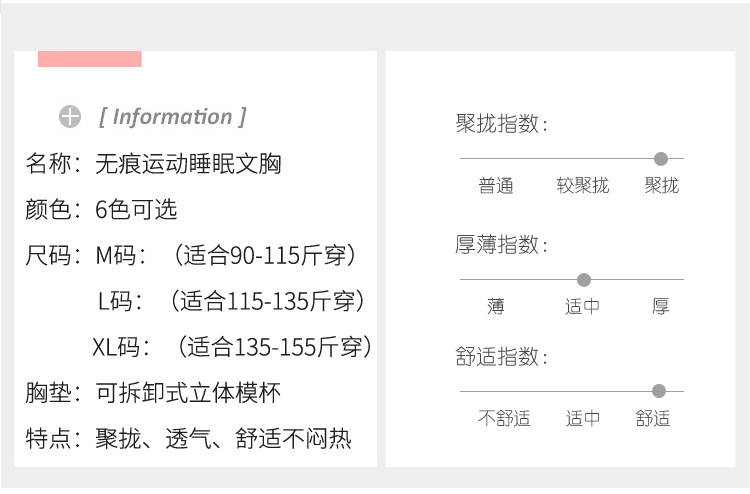 [ Information ]

名称：无痕运动睡眠文胸

颜色：6色可选

尺码：M码：（适合90-115斤穿）

L码：（适合115-135斤穿）

XL码：（适合135-155斤穿）

胸垫：可拆卸式立体模杯

特点：聚拢、透气、舒适不闷热

聚拢指数：

普通 较聚拢 聚拢

厚薄指数：

薄 适中 厚

舒适指数：

不舒适 适中 舒适