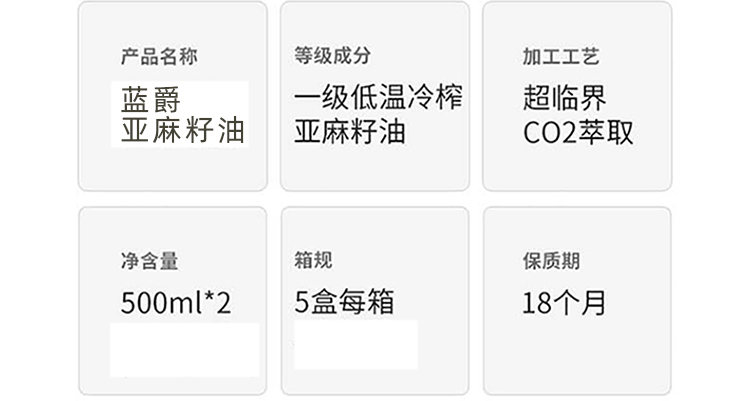 产品名称

蓝爵
亚麻籽油

等级成分

一级低温冷榨
亚麻籽油

加工工艺

超临界
CO2萃取

净含量

500ml*2

箱规

5盒每箱

保质期

18个月