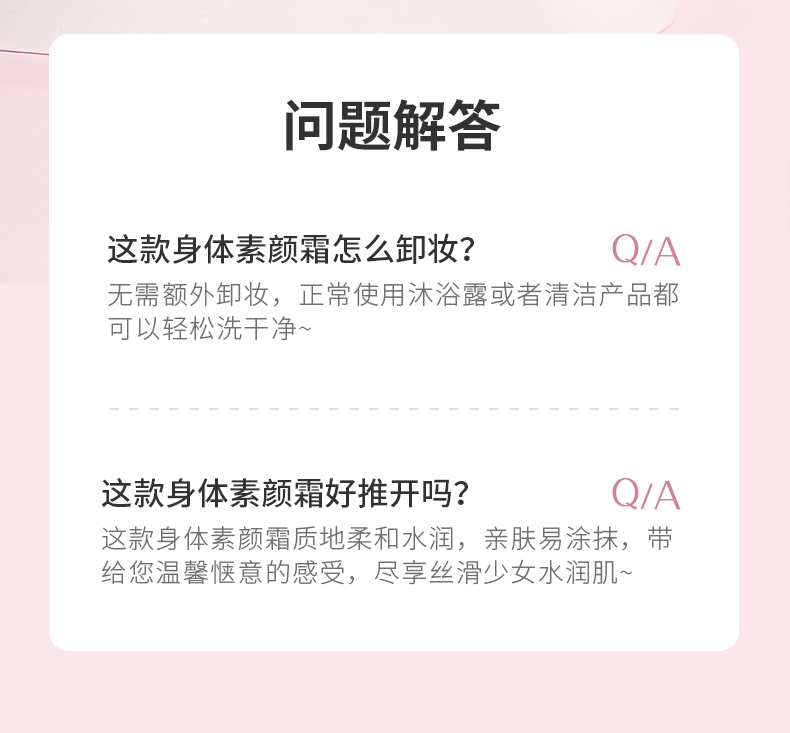 问题解答

这款身体素颜霜怎么卸妆?
Q/A

无需额外卸妆，正常使用沐浴露或者清洁产品都可以轻松洗干净~

这款身体素颜霜好推开吗?
Q/A

这款身体素颜霜质地柔和水润，亲肤易涂抹，带给您温馨惬意的感受，尽享丝滑少女水润肌~