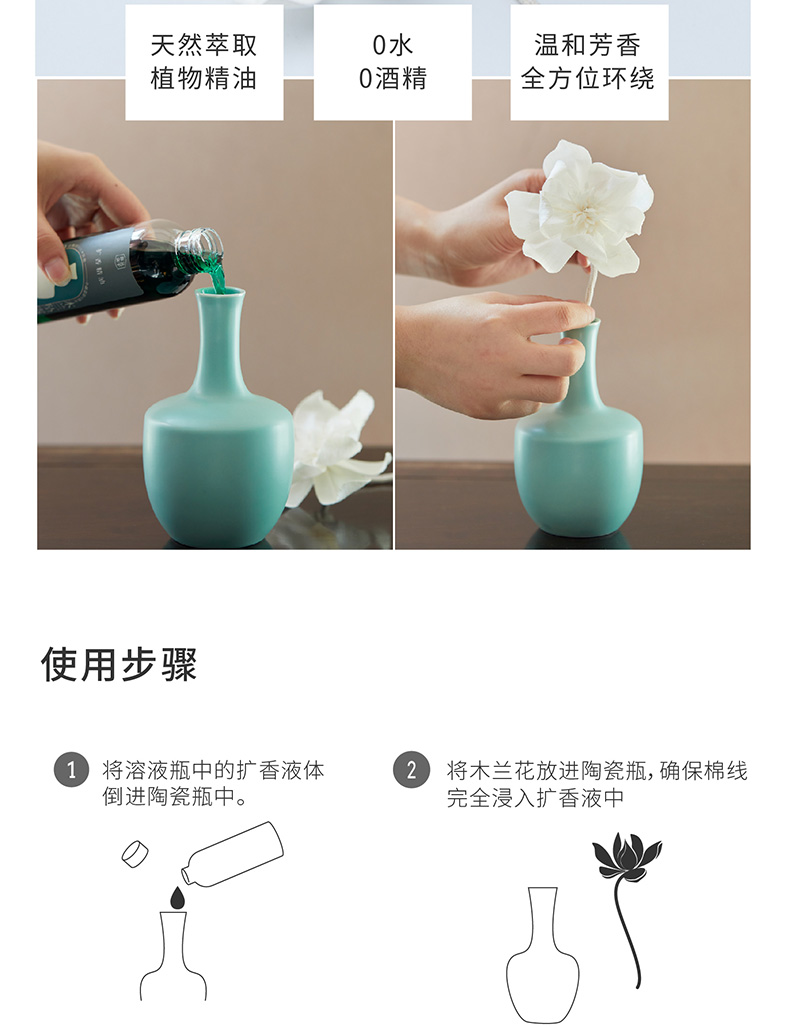 天然萃取
植物精油

0水
0酒精

温和芳香
全方位环绕

使用步骤

1 将溶液瓶中的扩香液体倒进陶瓷瓶中。

2 将木兰花放进陶瓷瓶,确保棉线完全浸入扩香液中