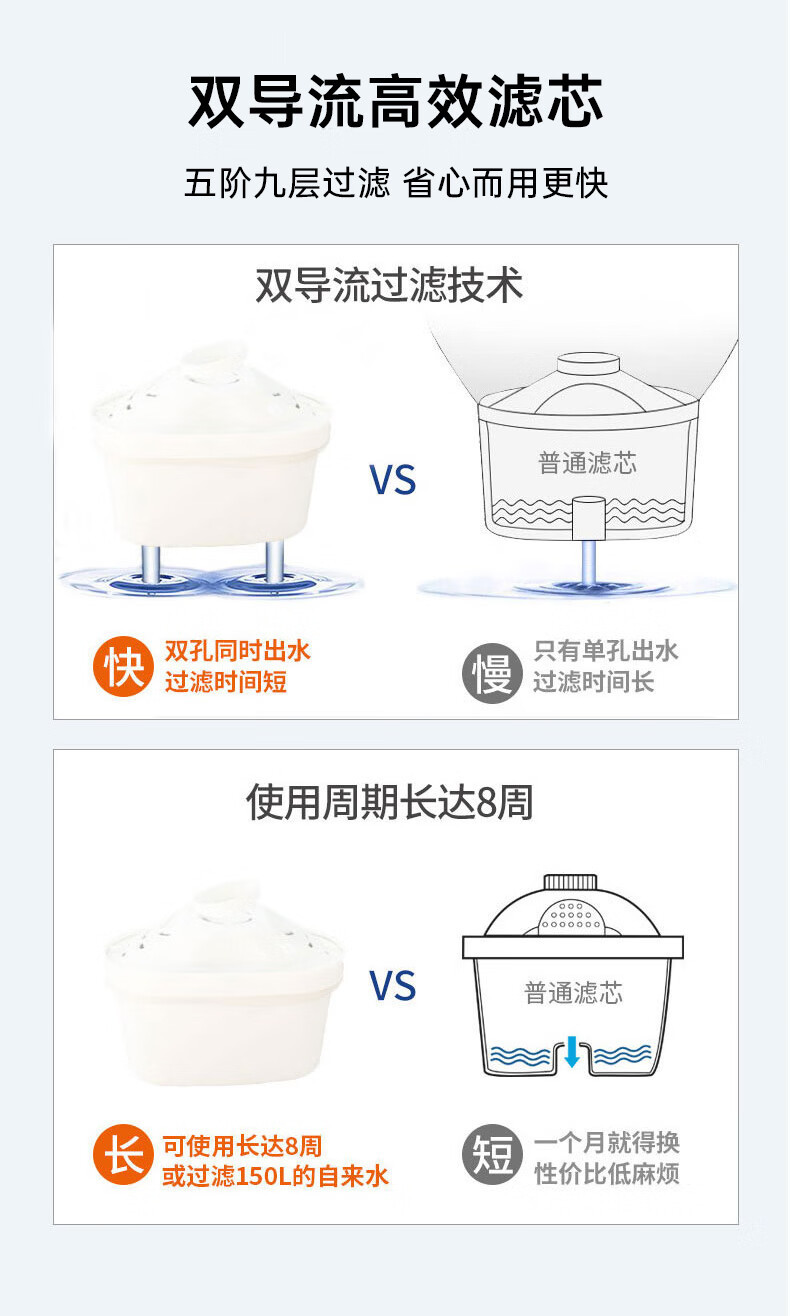 双导流高效滤芯

五阶九层过滤 省心而用更快

双导流过滤技术

VS

普通滤芯

快 双孔同时出水
过滤时间短

慢 只有单孔出水
过滤时间长

使用周期长达8周

VS

普通滤芯

长 可使用长达8周
或过滤150L的自来水

短 一个月就得换
性价比低麻烦