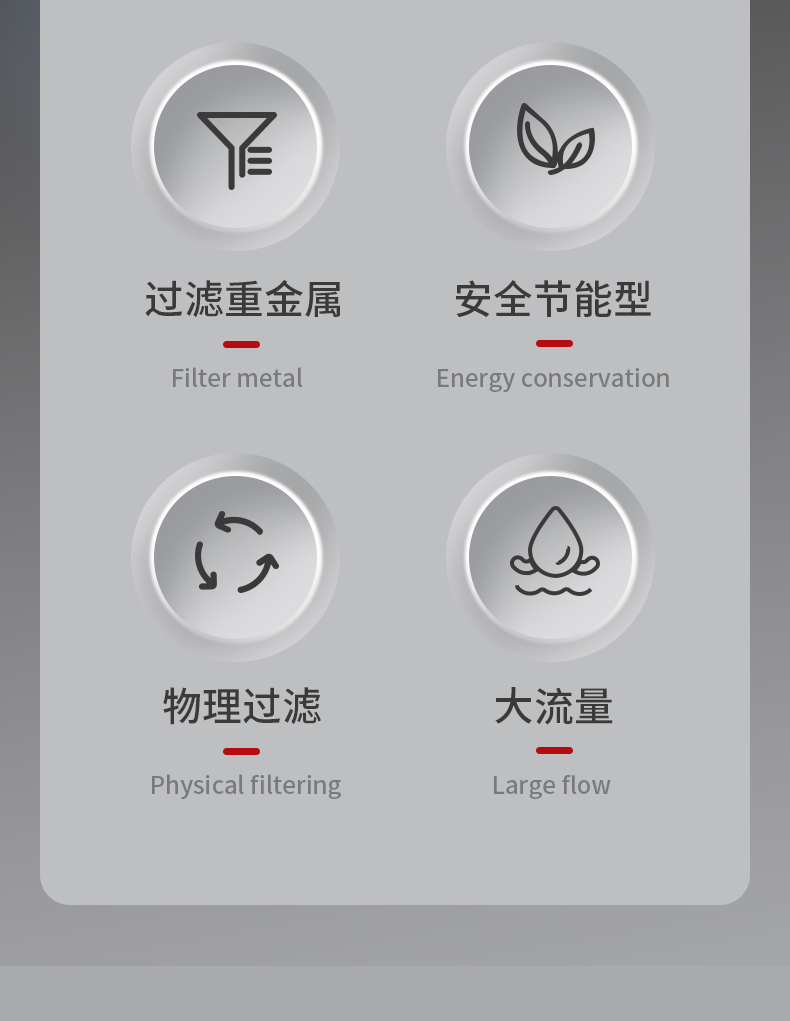 过滤重金属

Filter metal

安全节能型

Energy conservation

物理过滤

Physical filtering

大流量

Large flow