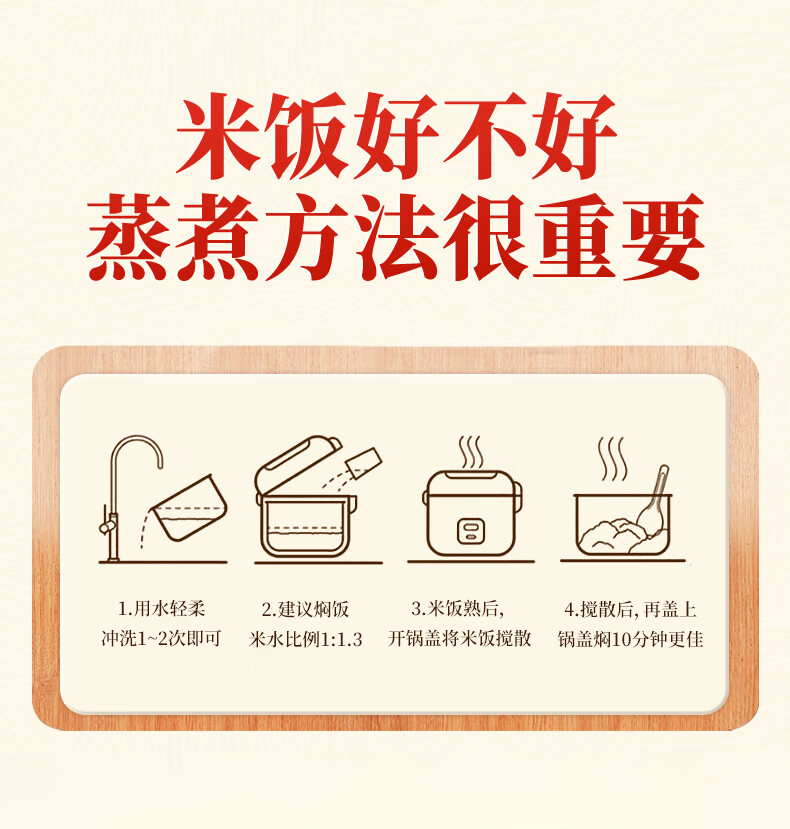 米饭好不好
蒸煮方法很重要

1.用水轻柔
冲洗1~2次即可

2.建议焖饭
米水比例1:1.3

3.米饭熟后,
开锅盖将米饭搅散

4.搅散后, 再盖上
锅盖焖10分钟更佳