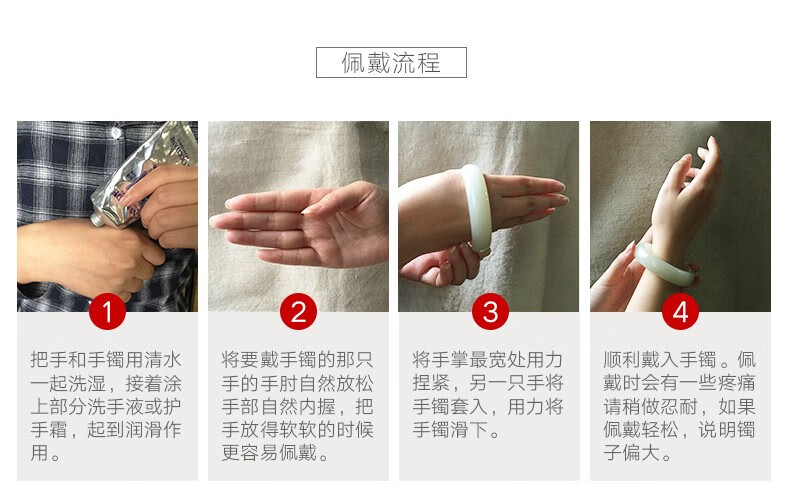 佩戴流程

1

把手和手镯用清水一起洗湿，接着涂上部分洗手液或护手霜，起到润滑作用。

2

将要戴手镯的那只手的手肘自然放松手部自然内握，把手放得软软的时候更容易佩戴。

3

将手掌最宽处用力捏紧，另一只手将手镯套入，用力将手镯滑下。

4

顺利戴入手镯。佩戴时会有一些疼痛请稍做忍耐，如果佩戴轻松，说明镯子偏大。