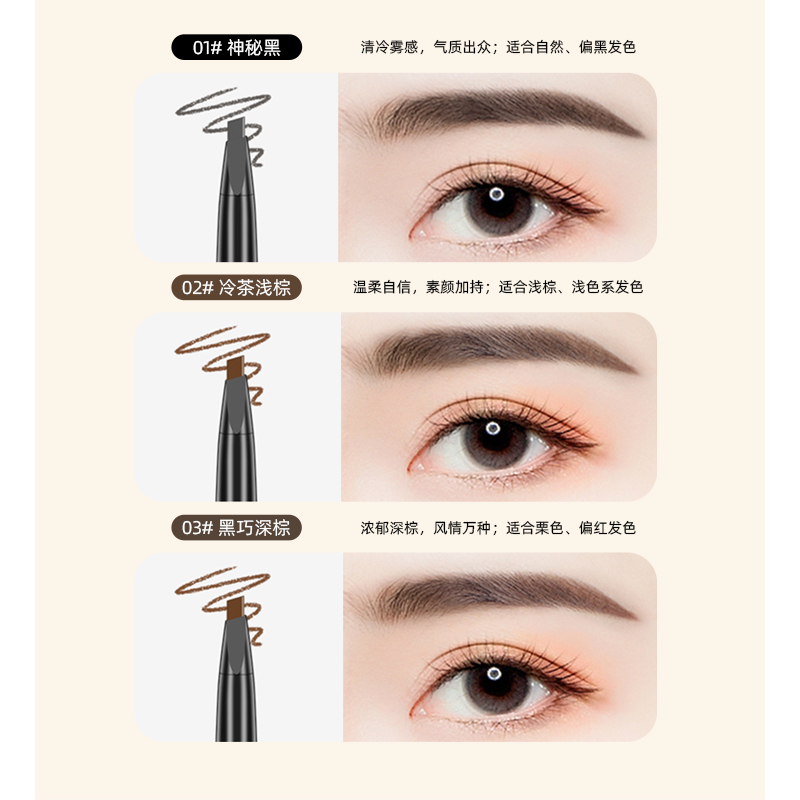 01# 神秘黑

清冷雾感，气质出众；适合自然、偏黑发色

02# 冷茶浅棕

温柔自信，素颜加持；适合浅棕、浅色系发色

03# 黑巧深棕

浓郁深棕，风情万种；适合栗色、偏红发色