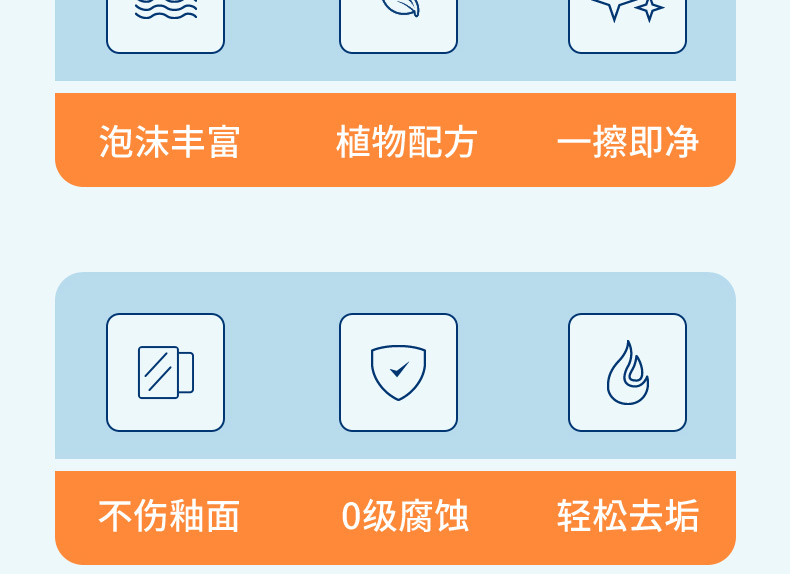 泡沫丰富 植物配方 一擦即净

不伤釉面 0级腐蚀 轻松去垢