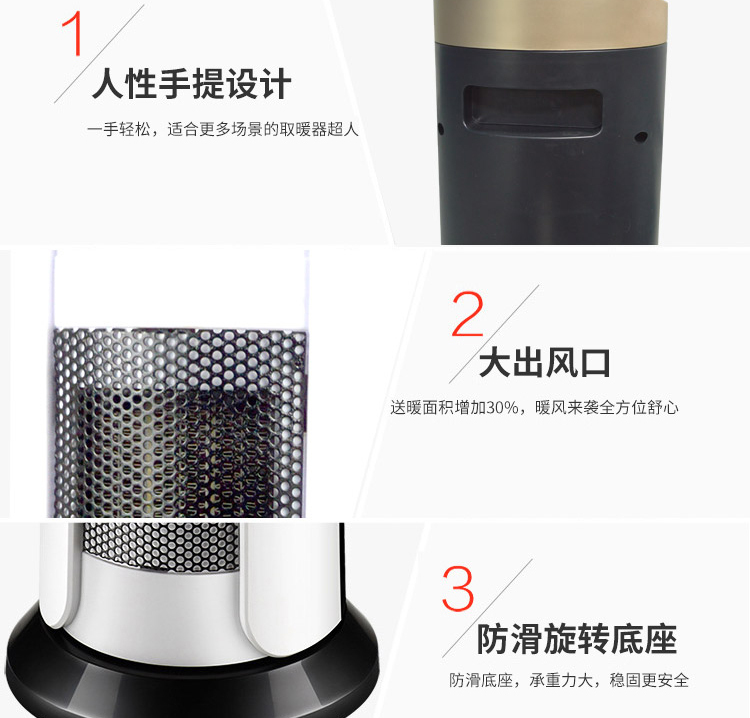 1
人性手提设计
一手轻松，适合更多场景的取暖器超人

2
大出风口
送暖面积增加30%，暖风来袭全方位舒心

3
防滑旋转底座
防滑底座，承重力大，稳固更安全