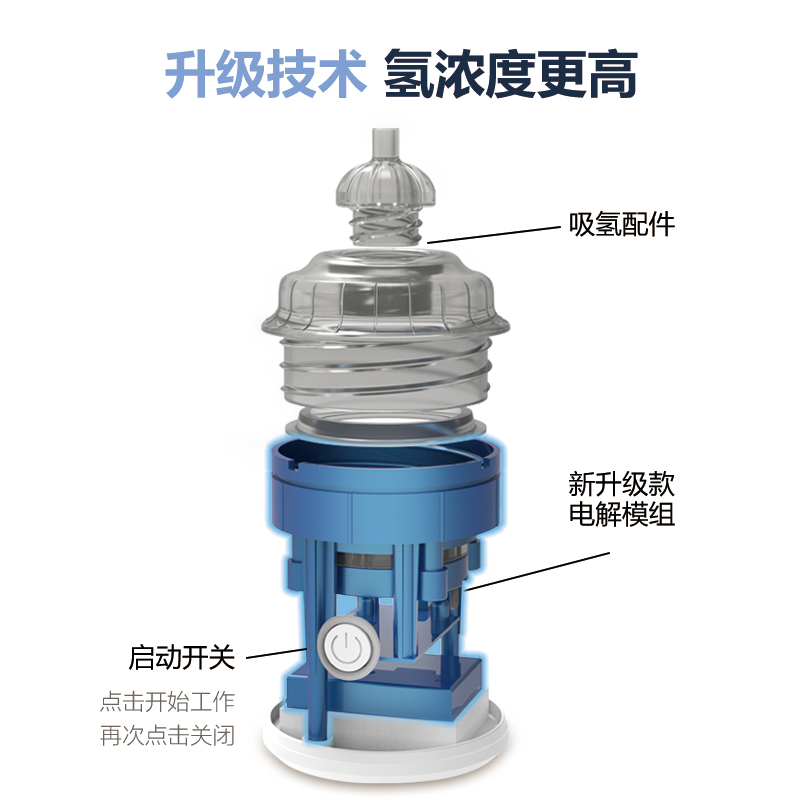 升级技术 氢浓度更高

吸氢配件

新升级款
电解模组

启动开关

点击开始工作
再次点击关闭