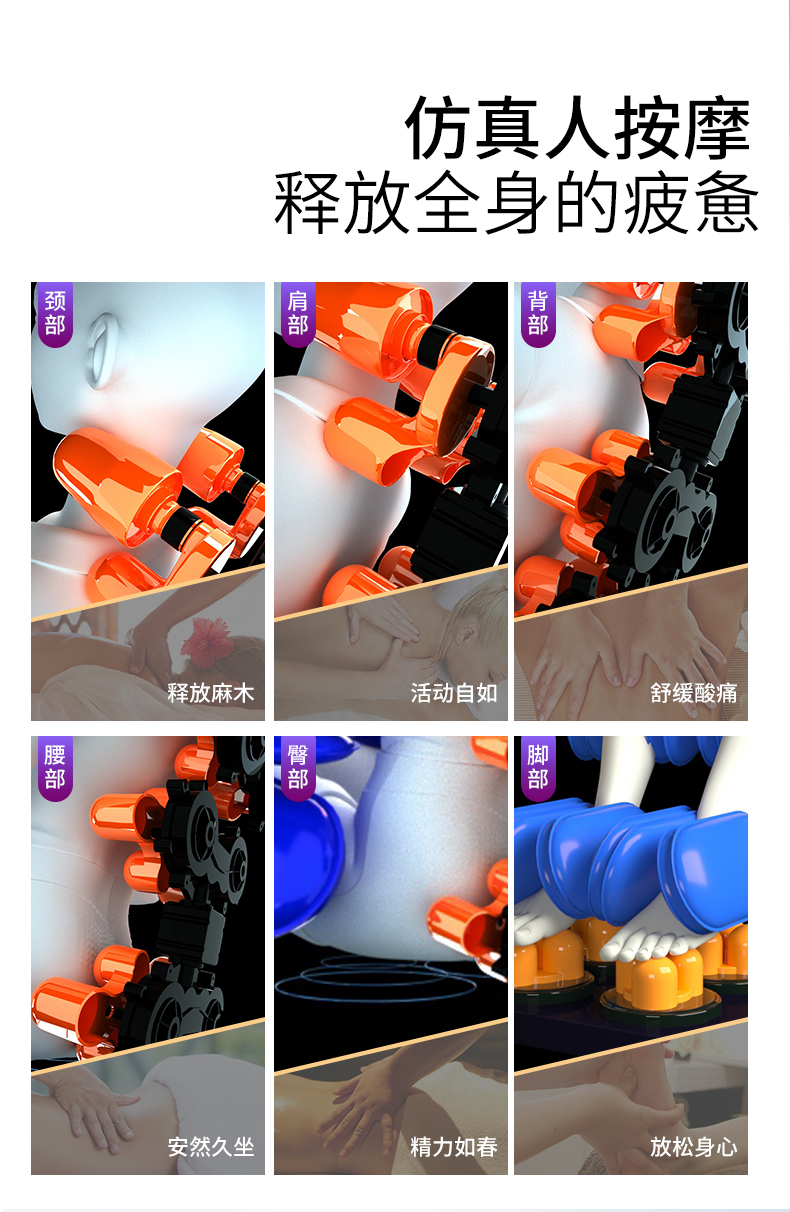 仿真人按摩
释放全身的疲惫

颈部
释放麻木

肩部
活动自如

背部
舒缓酸痛

腰部
安然久坐

臀部
精力如春

脚部
放松身心