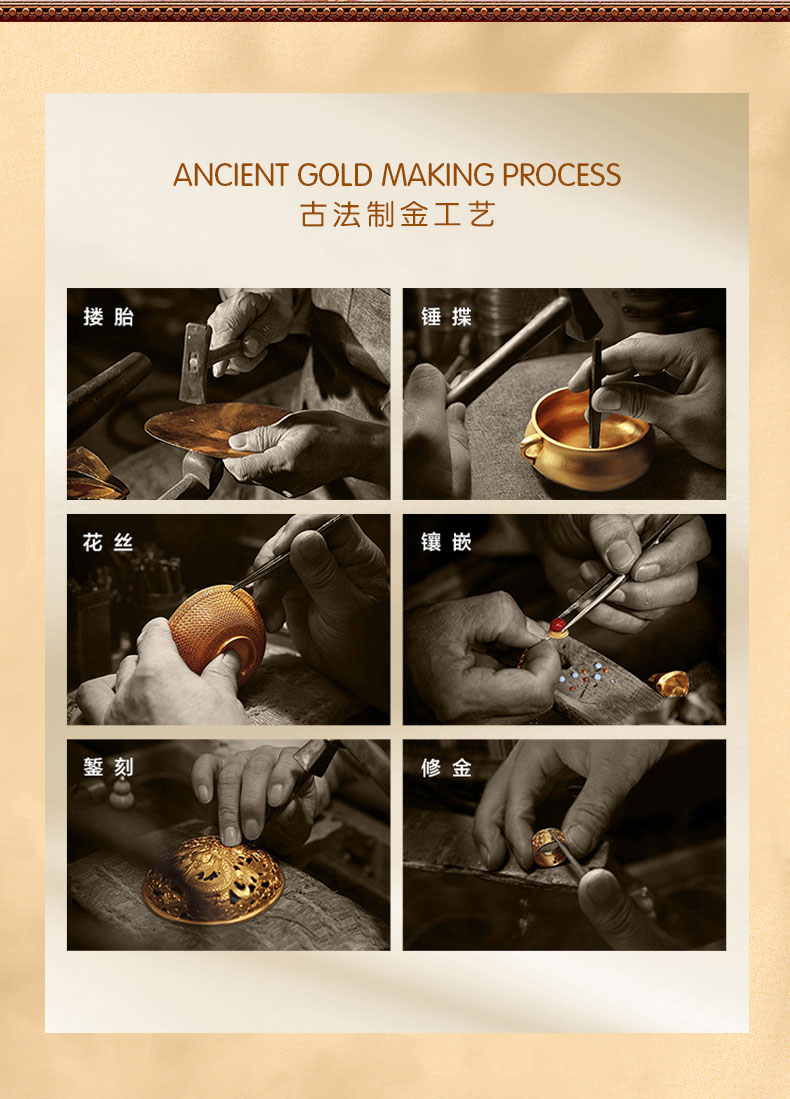 ANCIENT GOLD MAKING PROCESS
古法制金工艺

搂胎

锤揲

花丝

镶嵌

錾刻

修金