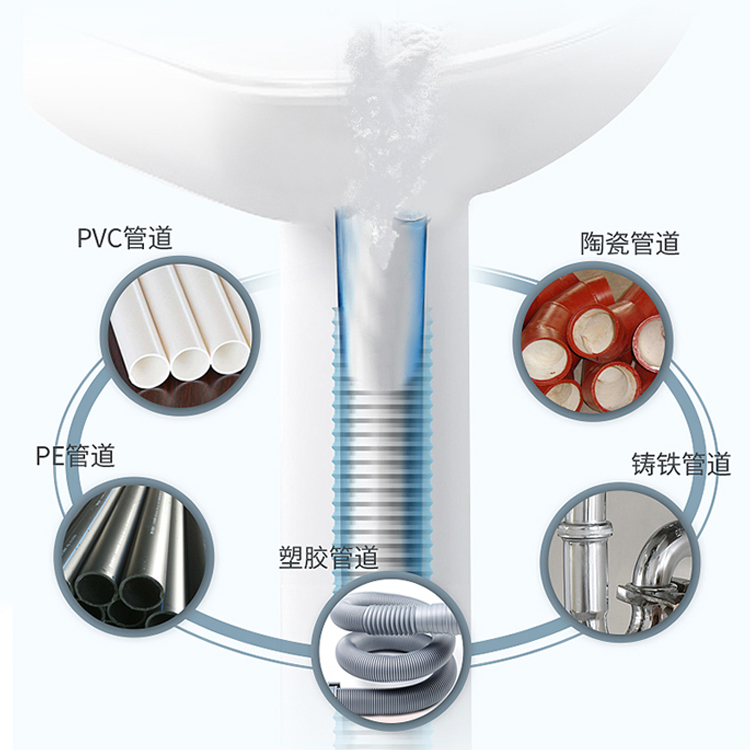 PVC管道

陶瓷管道

PE管道

铸铁管道

塑胶管道