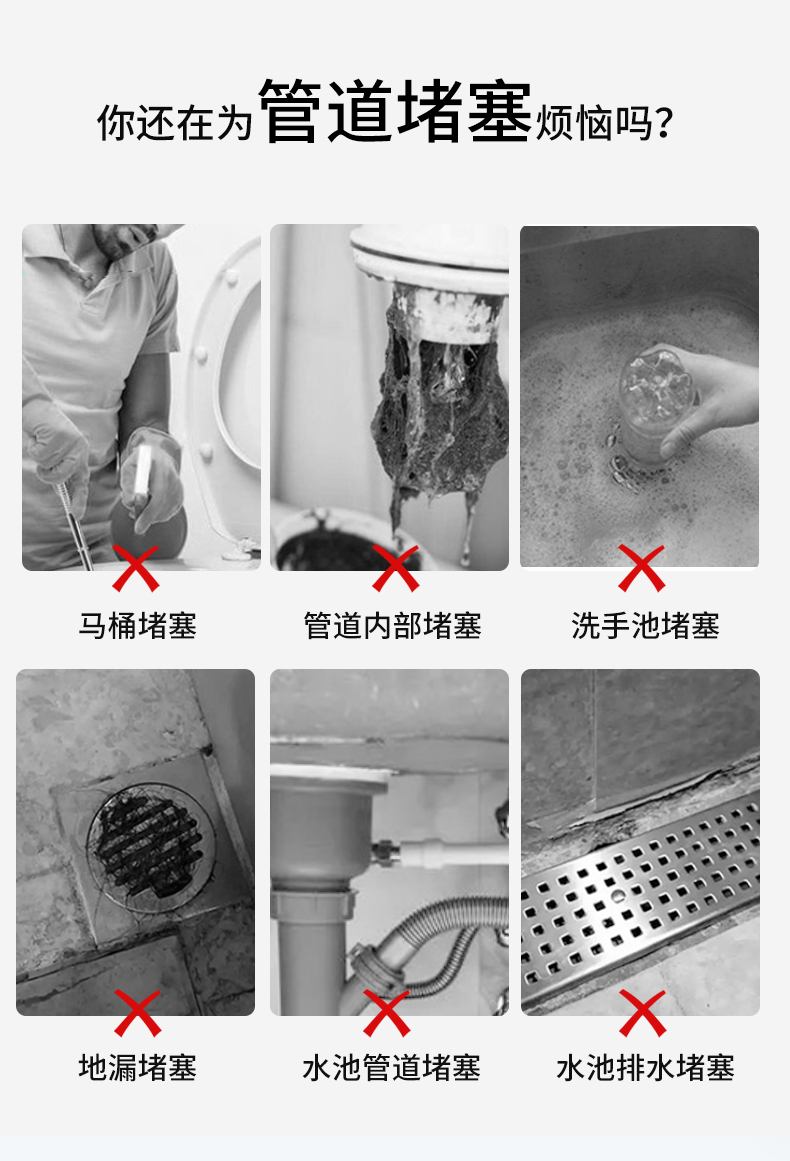 你还在为管道堵塞烦恼吗？

马桶堵塞

管道内部堵塞

洗手池堵塞

地漏堵塞

水池管道堵塞

水池排水堵塞