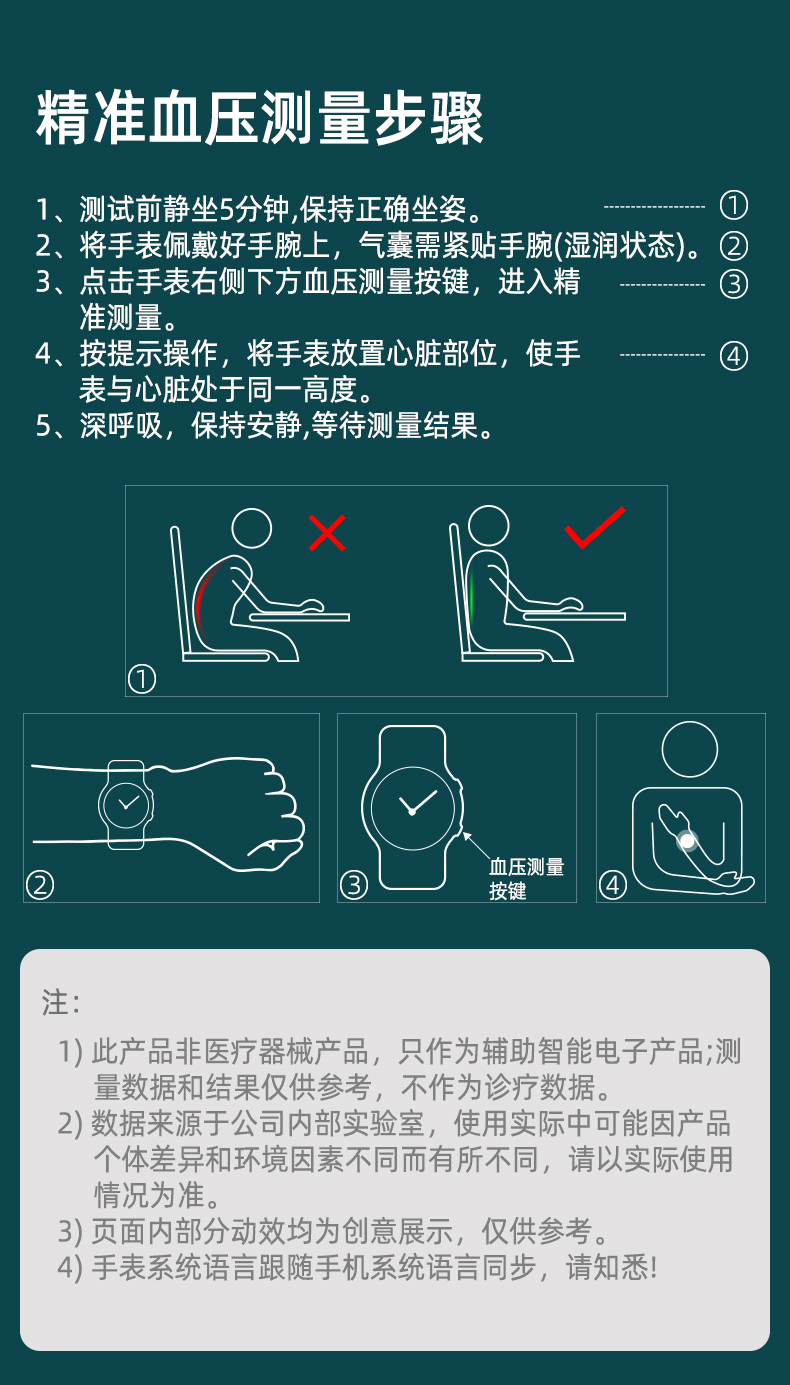 精准血压测量步骤

1、测试前静坐5分钟,保持正确坐姿。 ①
2、将手表佩戴好手腕上，气囊需紧贴手腕(湿润状态)。②
3、点击手表右侧下方血压测量按键，进入精准测量。 ③
4、按提示操作，将手表放置心脏部位，使手表与心脏处于同一高度。 ④
5、深呼吸，保持安静,等待测量结果。

①

②

③

血压测量按键

④

注:

1) 此产品非医疗器械产品，只作为辅助智能电子产品;测量数据和结果仅供参考，不作为诊疗数据。
2) 数据来源于公司内部实验室，使用实际中可能因产品个体差异和环境因素不同而有所不同，请以实际使用情况为准。
3) 页面内部分动效均为创意展示，仅供参考。
4) 手表系统语言跟随手机系统语言同步，请知悉!