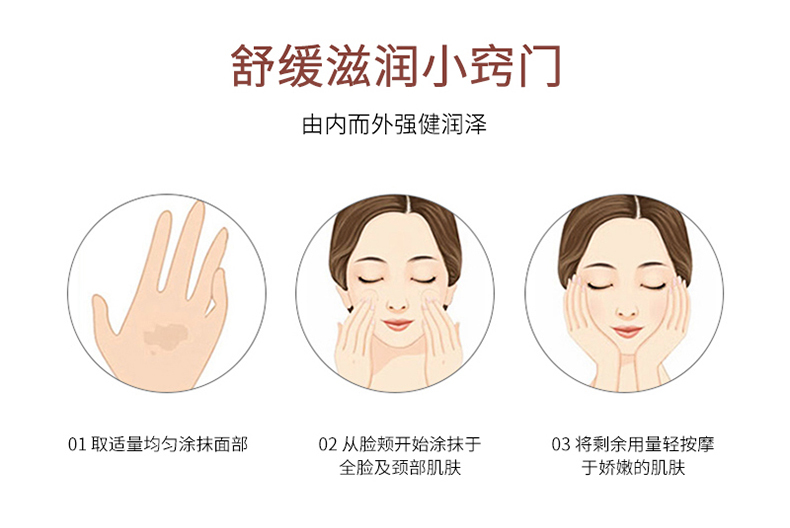 舒缓滋润小窍门

由内而外强健润泽

01 取适量均匀涂抹面部

02 从脸颊开始涂抹于全脸及颈部肌肤

03 将剩余用量轻按摩于娇嫩的肌肤