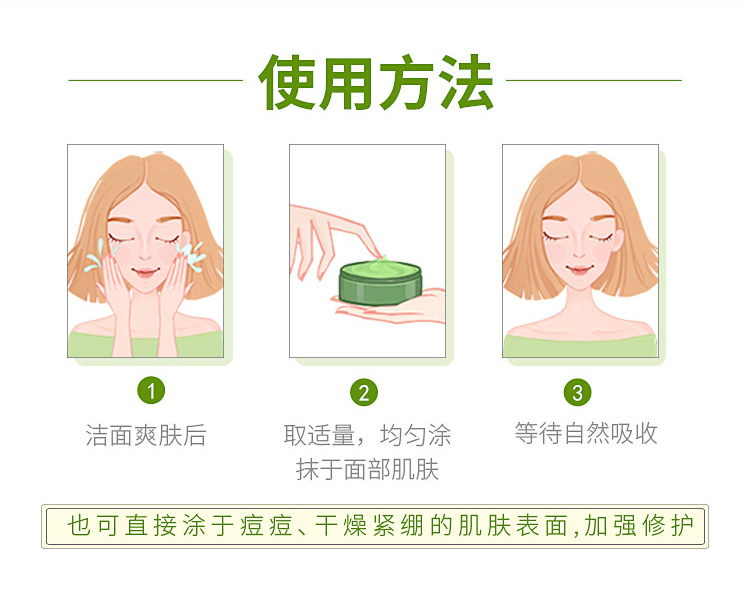 使用方法

1
洁面爽肤后

2
取适量，均匀涂抹于面部肌肤

3
等待自然吸收

也可直接涂于痘痘、干燥紧绷的肌肤表面,加强修护