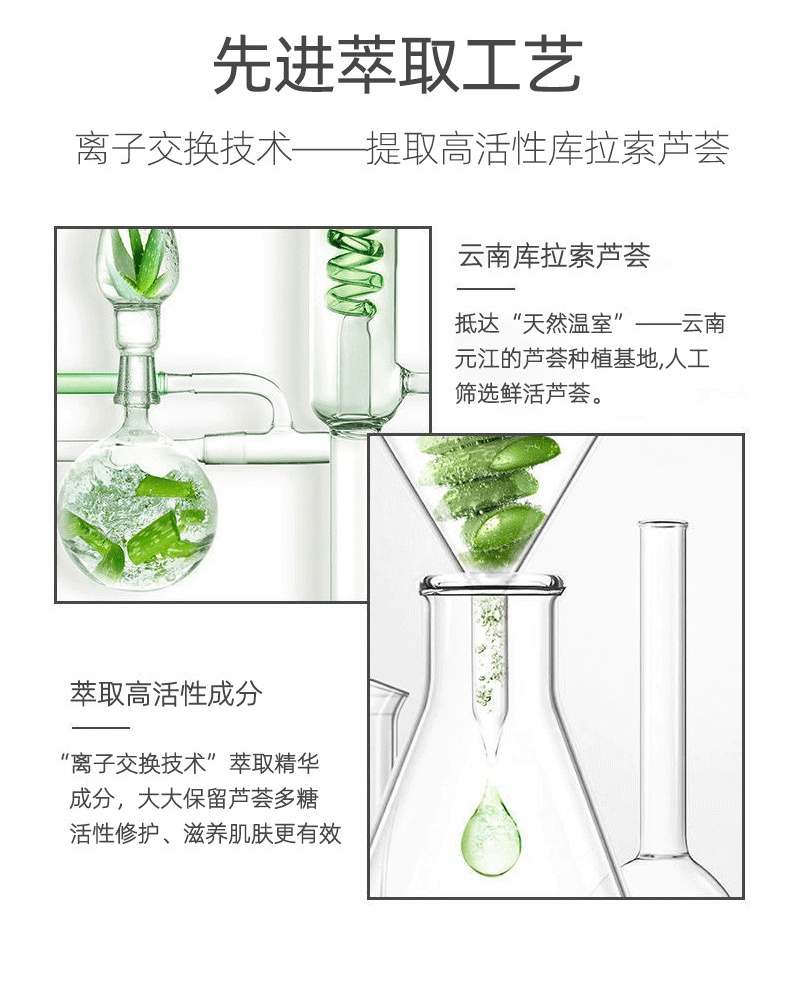 先进萃取工艺

离子交换技术——提取高活性库拉索芦荟

云南库拉索芦荟

抵达“天然温室”——云南元江的芦荟种植基地,人工筛选鲜活芦荟。

萃取高活性成分

“离子交换技术”萃取精华成分，大大保留芦荟多糖活性修护、滋养肌肤更有效