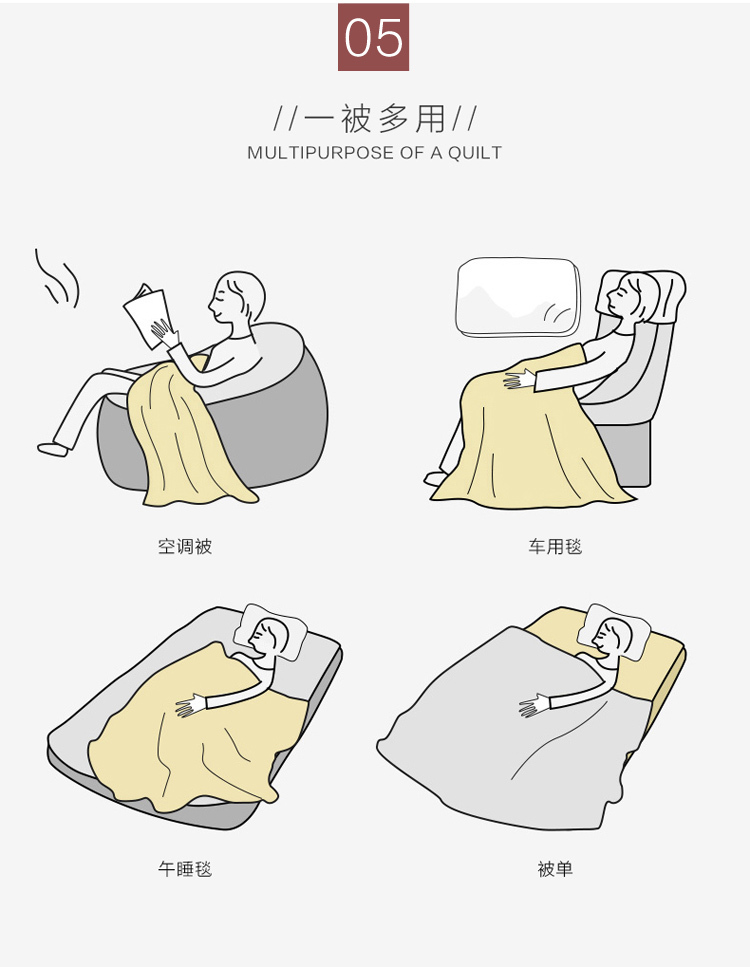 05

//一被多用//
MULTIPURPOSE OF A QUILT

空调被

车用毯

午睡毯

被单