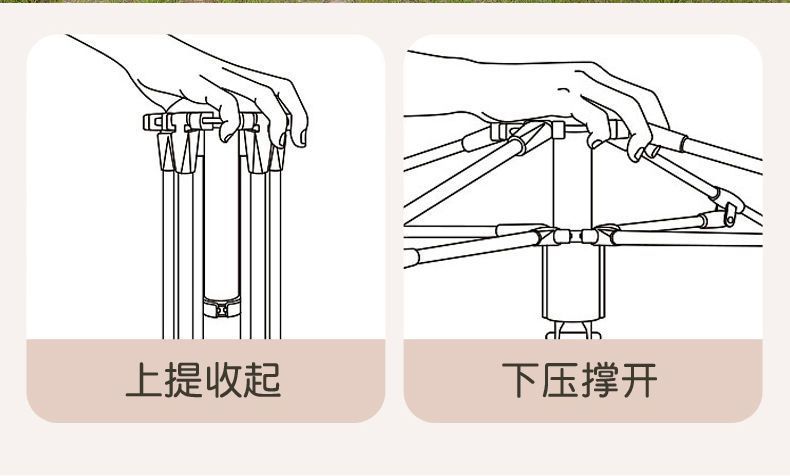 上提收起

下压撑开