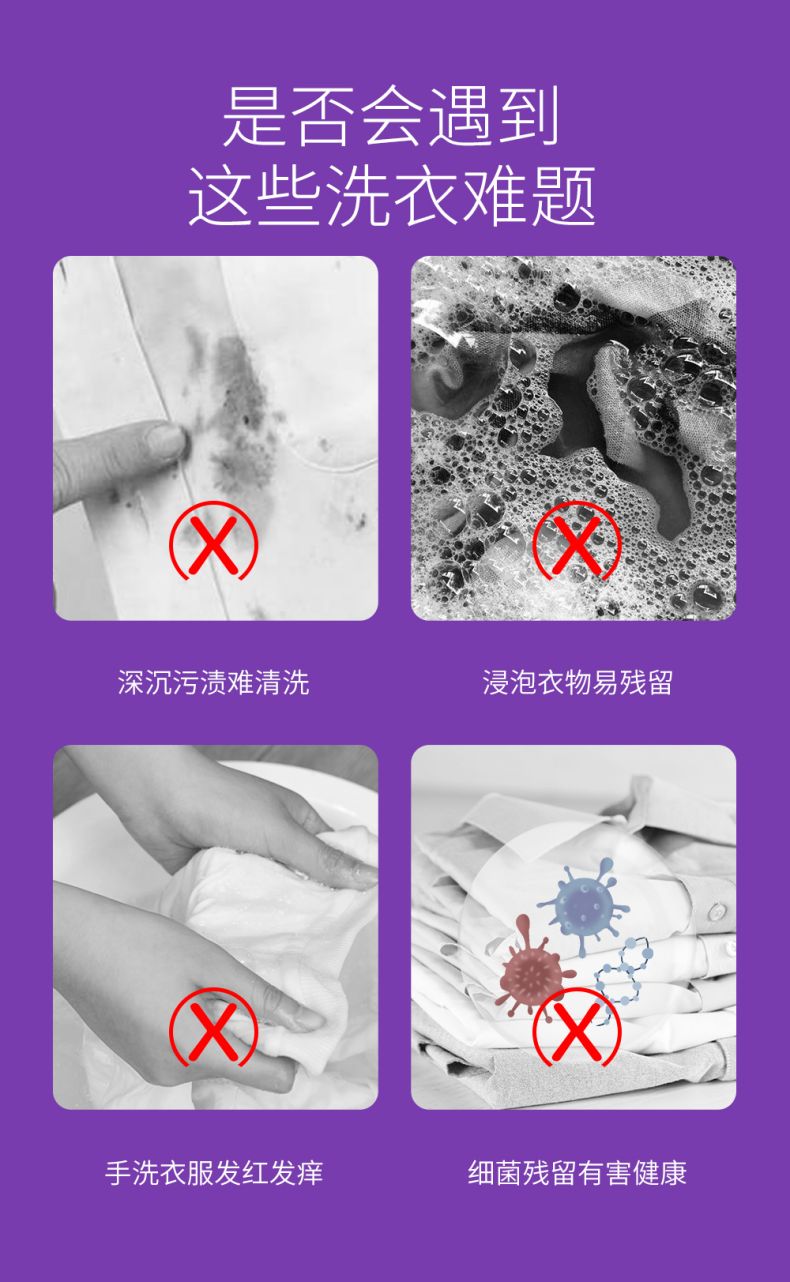 是否会遇到
这些洗衣难题

深沉污渍难清洗

浸泡衣物易残留

手洗衣服发红发痒

细菌残留有害健康