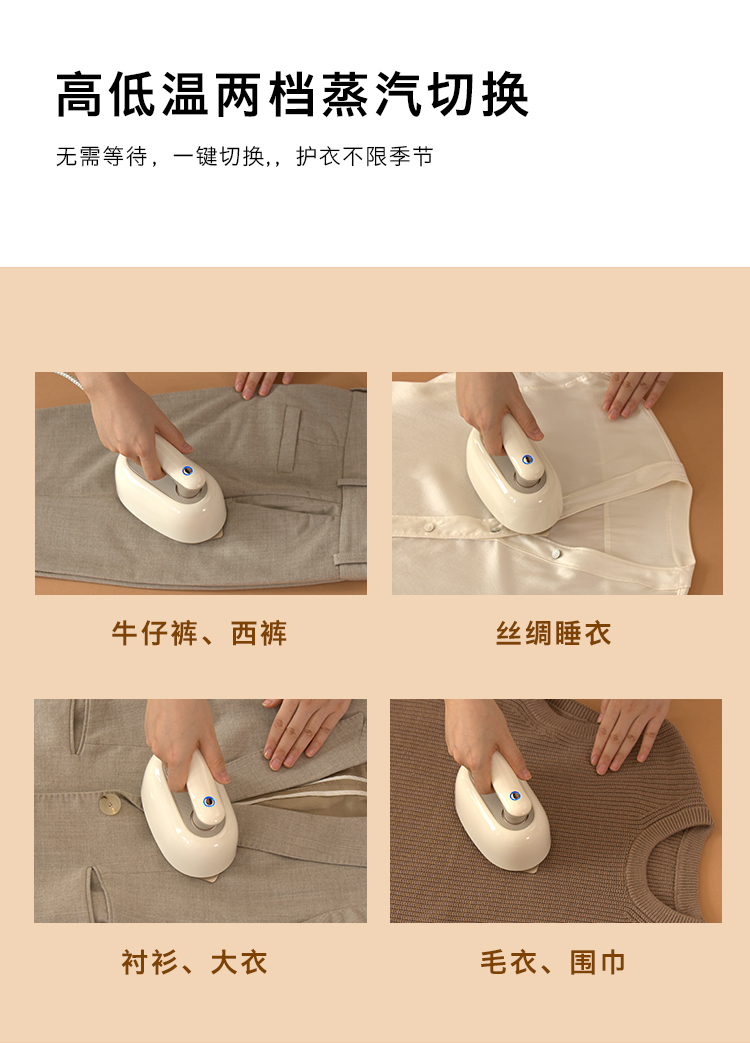 高低温两档蒸汽切换

无需等待，一键切换,，护衣不限季节

牛仔裤、西裤

丝绸睡衣

衬衫、大衣

毛衣、围巾