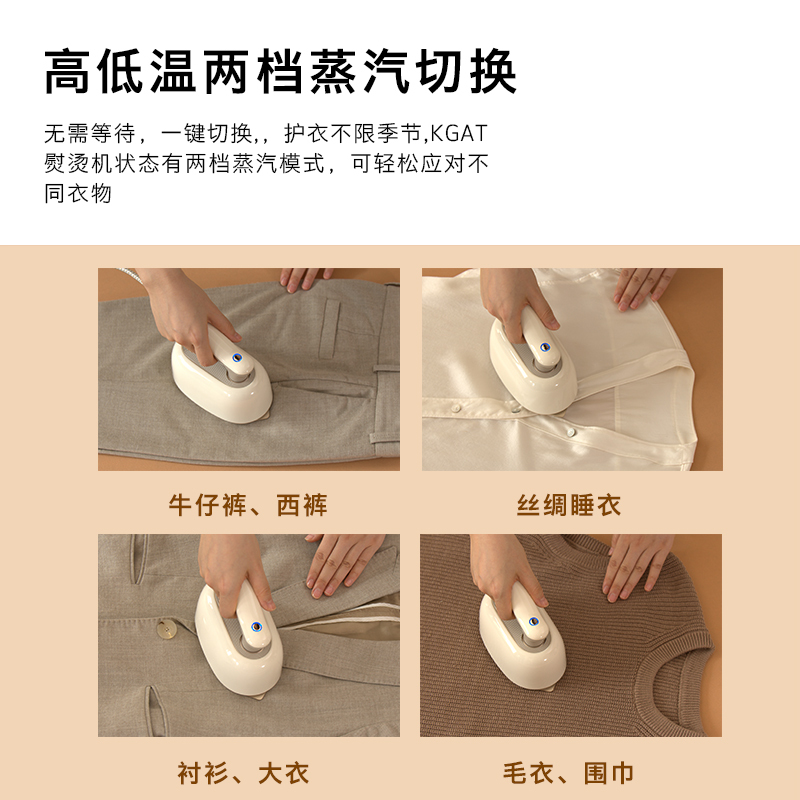 高低温两档蒸汽切换

无需等待，一键切换,，护衣不限季节,KGAT熨烫机状态有两档蒸汽模式，可轻松应对不同衣物

牛仔裤、西裤

丝绸睡衣

衬衫、大衣

毛衣、围巾