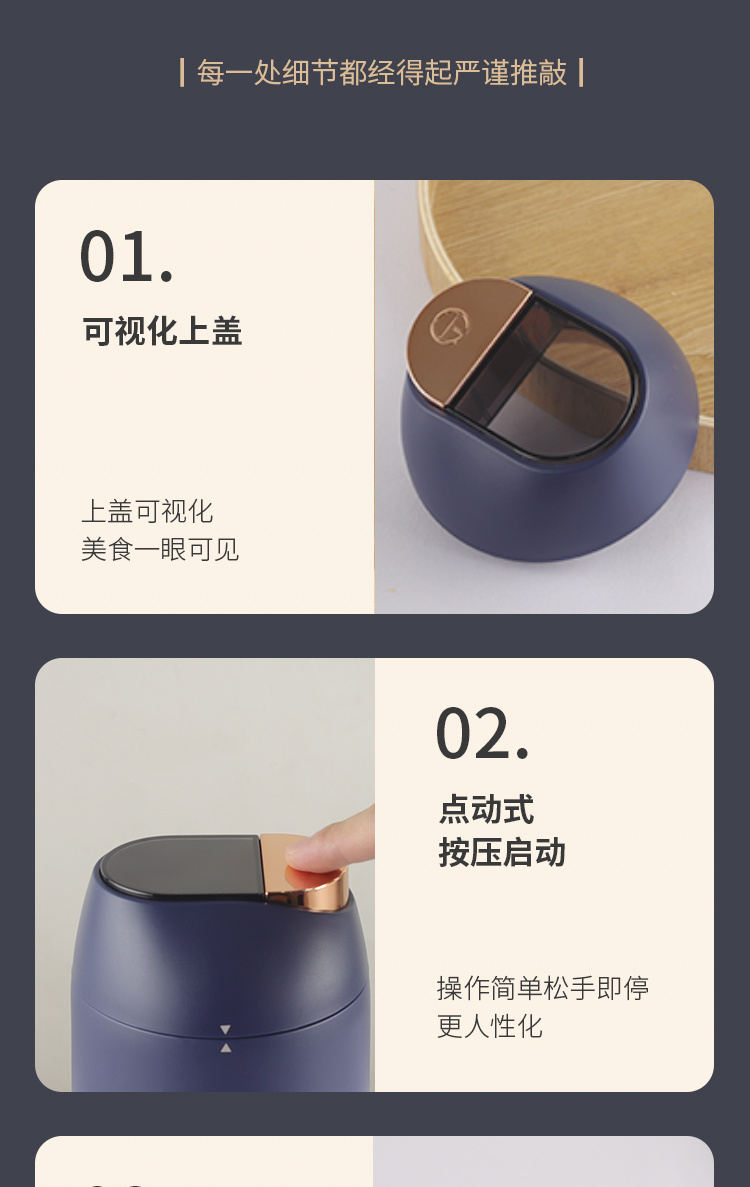 | 每一处细节都经得起严谨推敲 |

01.

可视化上盖

上盖可视化
美食一眼可见

02.

点动式
按压启动

操作简单松手即停
更人性化