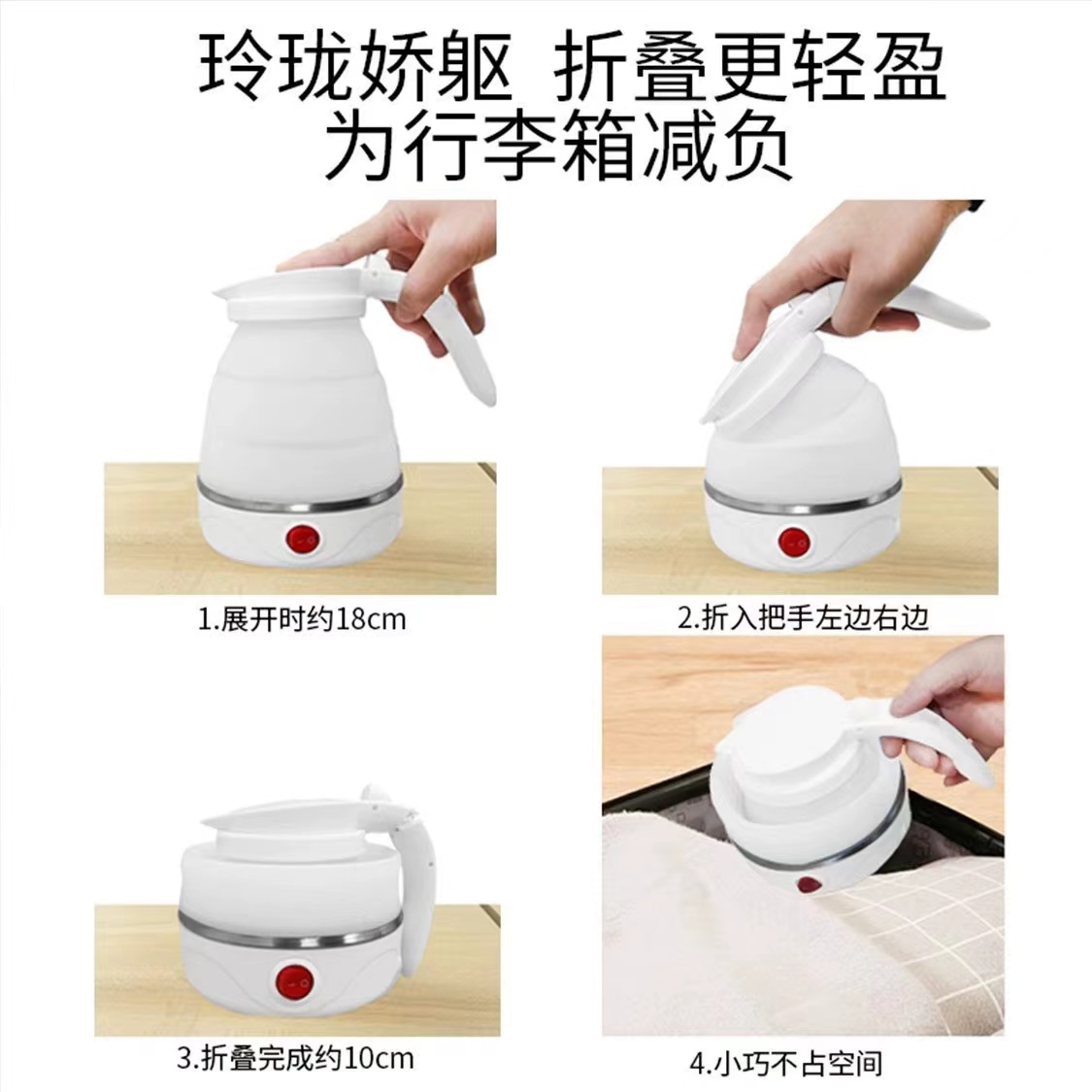 玲珑娇躯 折叠更轻盈
为行李箱减负

1.展开时约18cm

2.折入把手左边右边

3.折叠完成约10cm

4.小巧不占空间