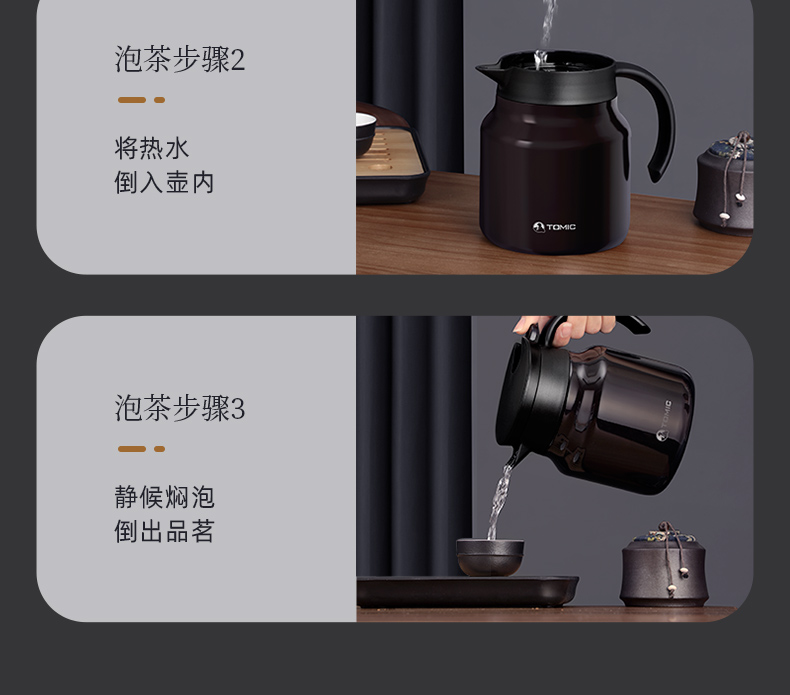 泡茶步骤2

将热水
倒入壶内

TOMIC

泡茶步骤3

静候焖泡
倒出品茗

TOMIC