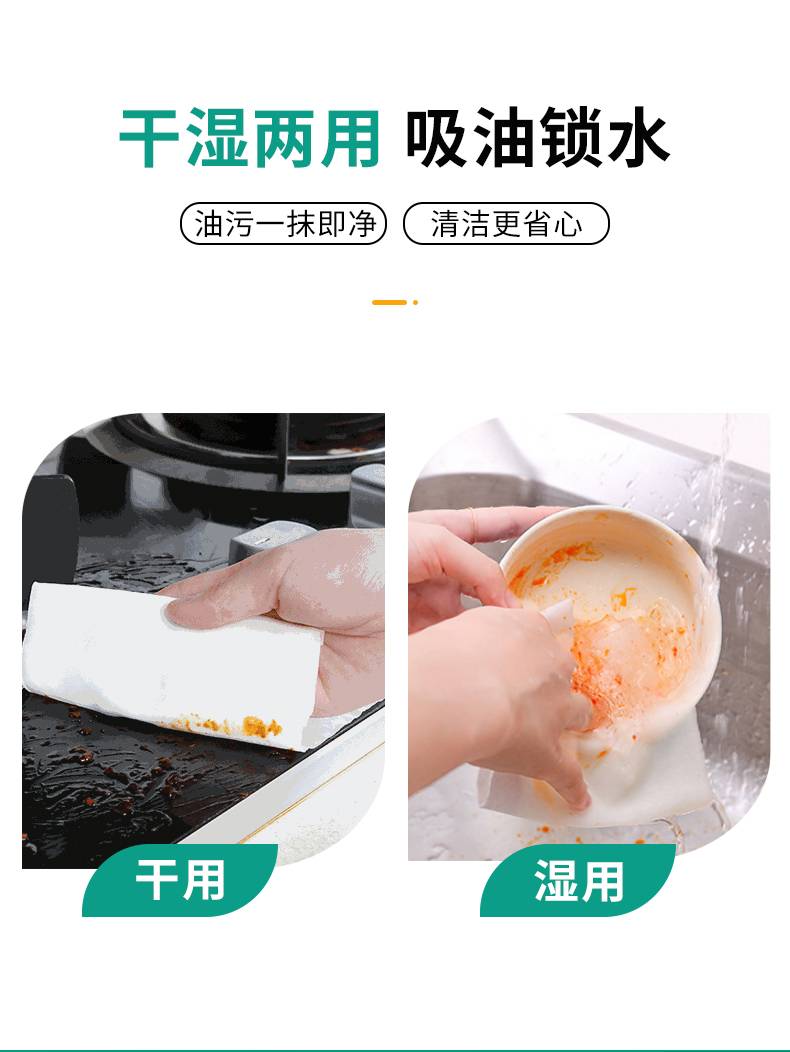 干湿两用 吸油锁水

油污一抹即净

清洁更省心

干用

湿用