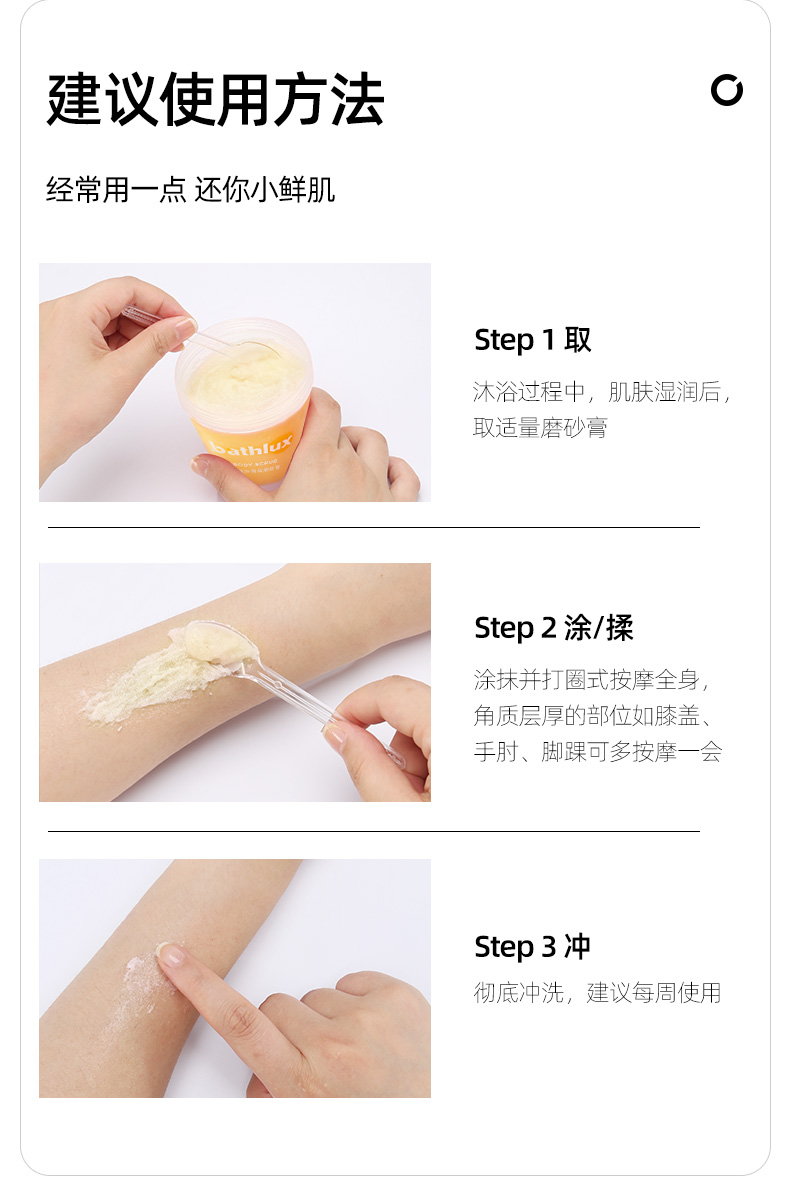 建议使用方法

经常用一点 还你小鲜肌

bathlux

Step 1 取

沐浴过程中，肌肤湿润后，取适量磨砂膏

Step 2 涂/揉

涂抹并打圈式按摩全身，角质层厚的部位如膝盖、手肘、脚踝可多按摩一会

Step 3 冲

彻底冲洗，建议每周使用