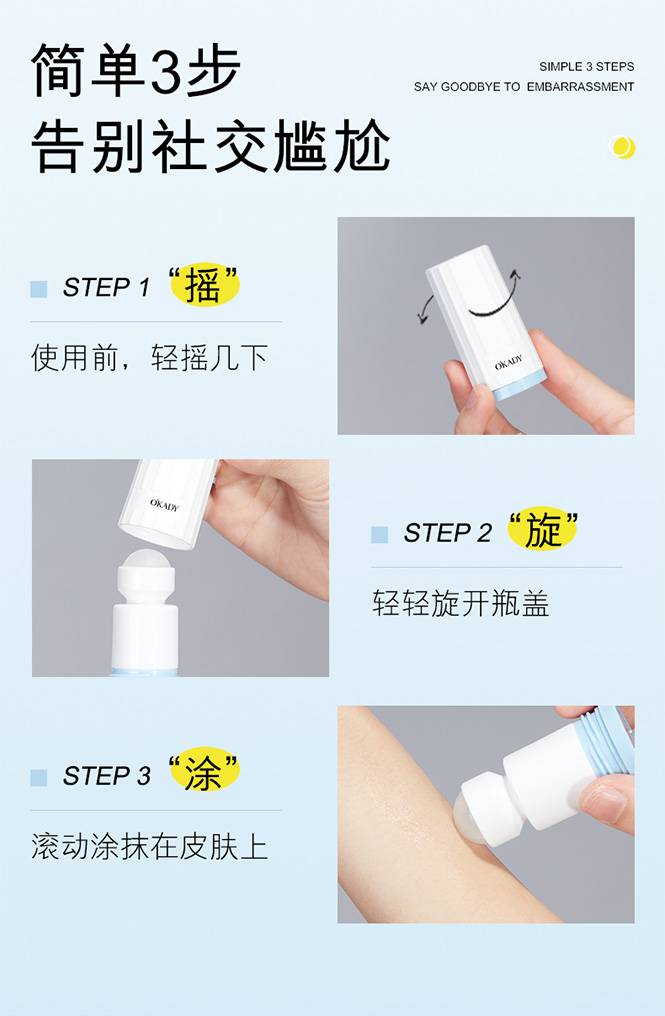 简单3步
告别社交尴尬

SIMPLE 3 STEPS
SAY GOODBYE TO EMBARRASSMENT

STEP 1 “摇”

使用前，轻摇几下

OKADY

OKADY

STEP 2 “旋”

轻轻旋开瓶盖

STEP 3 “涂”

滚动涂抹在皮肤上