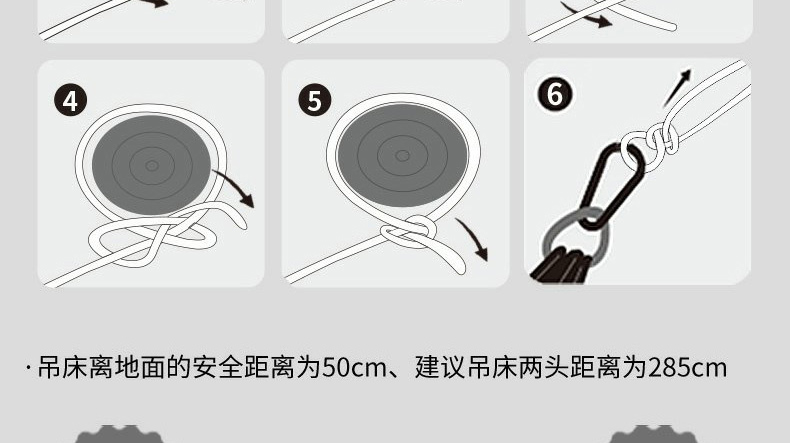 4

5

6

· 吊床离地面的安全距离为50cm、建议吊床两头距离为285cm