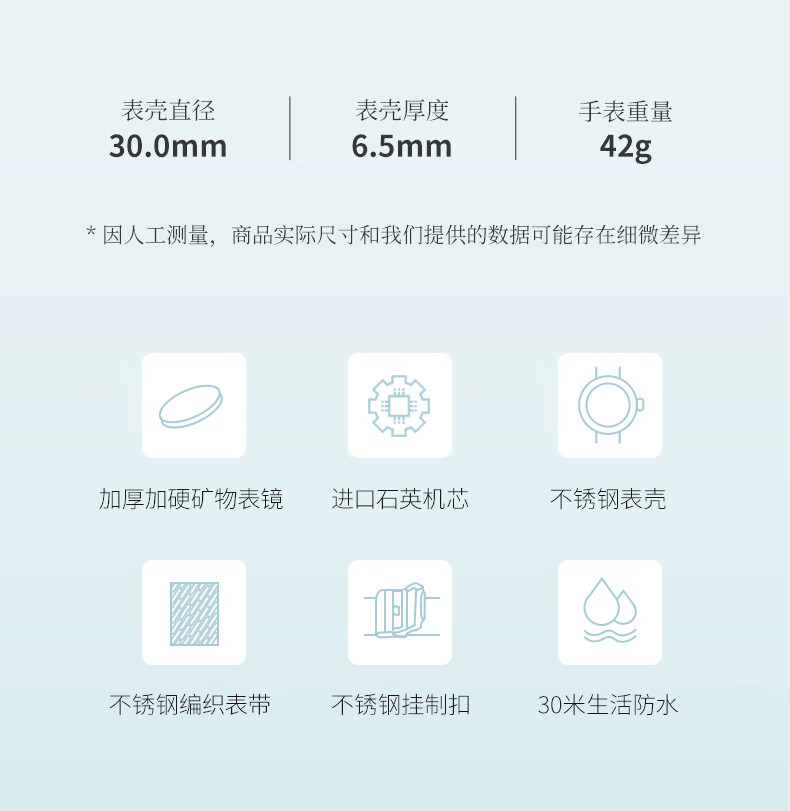 表壳直径
30.0mm

表壳厚度
6.5mm

手表重量
42g

* 因人工测量，商品实际尺寸和我们提供的数据可能存在细微差异

加厚加硬矿物表镜

进口石英机芯

不锈钢表壳

不锈钢编织表带

不锈钢挂制扣

30米生活防水