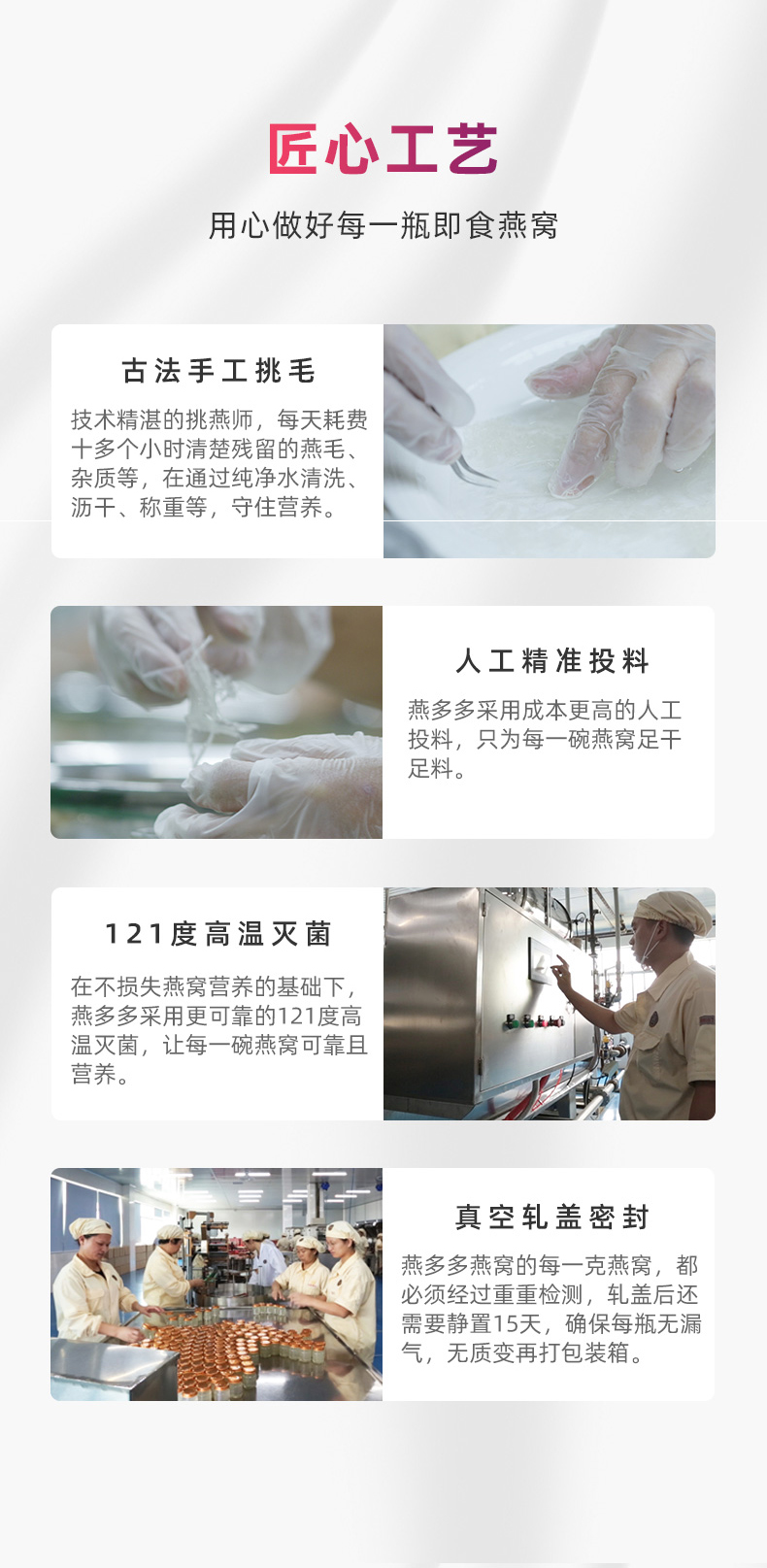 匠心工艺

用心做好每一瓶即食燕窝

古法手工挑毛

技术精湛的挑燕师，每天耗费十多个小时清楚残留的燕毛、杂质等，在通过纯净水清洗、沥干、称重等，守住营养。

人工精准投料

燕多多采用成本更高的人工投料，只为每一碗燕窝足干足料。

121度高温灭菌

在不损失燕窝营养的基础下，燕多多采用更可靠的121度高温灭菌，让每一碗燕窝可靠且营养。

真空轧盖密封

燕多多燕窝的每一克燕窝，都必须经过重重检测，轧盖后还需要静置15天，确保每瓶无漏气，无质变再打包装箱。