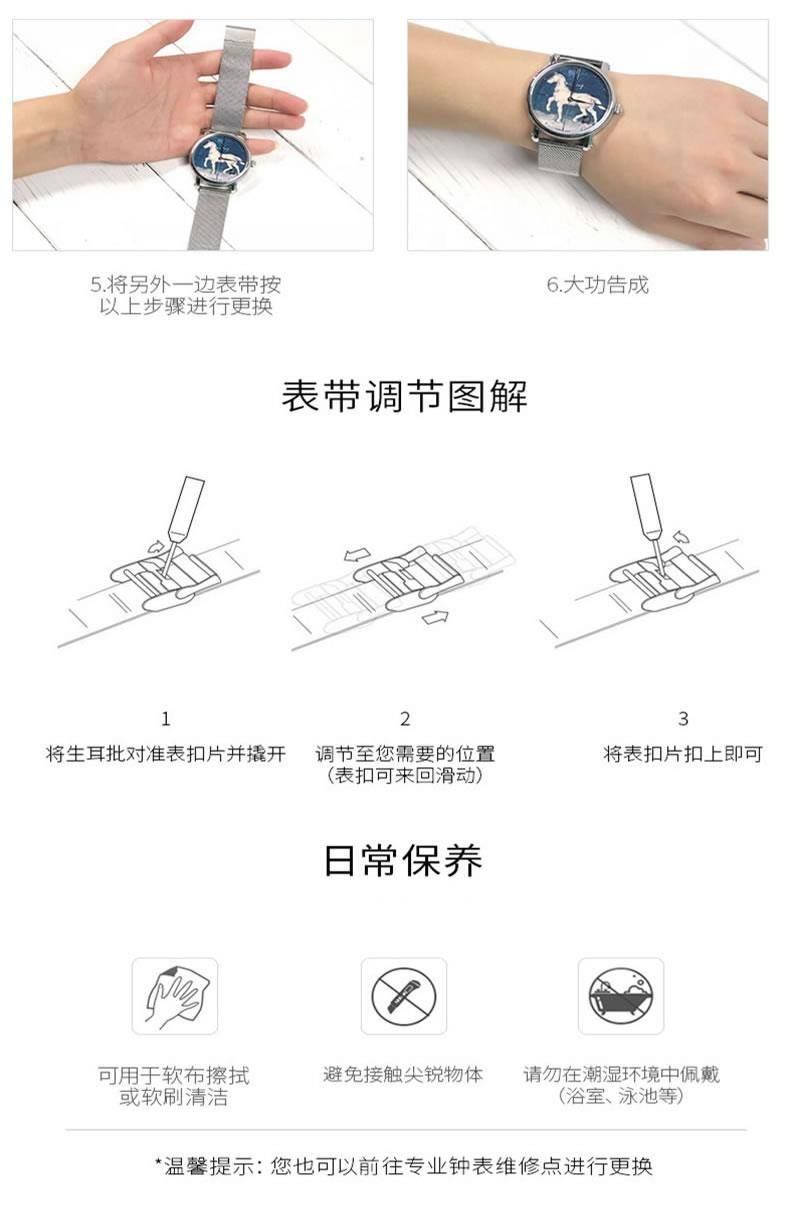 5.将另外一边表带按以上步骤进行更换

6.大功告成

表带调节图解

1
将生耳批对准表扣片并撬开

2
调节至您需要的位置
(表扣可来回滑动)

3
将表扣片扣上即可

日常保养

可用于软布擦拭或软刷清洁

避免接触尖锐物体

请勿在潮湿环境中佩戴
(浴室、泳池等)

*温馨提示：您也可以前往专业钟表维修点进行更换