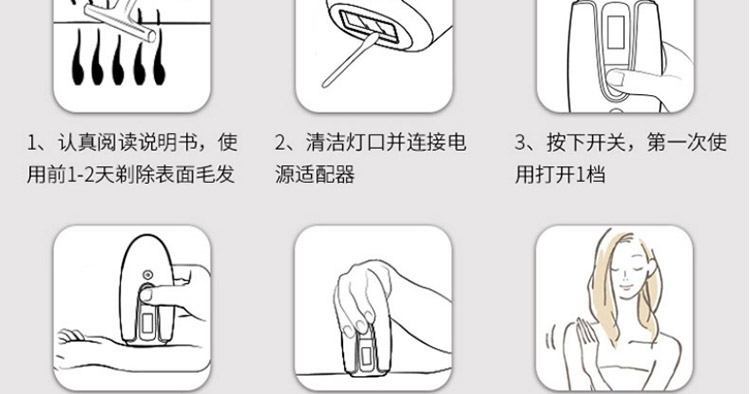 1、认真阅读说明书，使用前1-2天剃除表面毛发

2、清洁灯口并连接电源适配器

3、按下开关，第一次使用打开1档