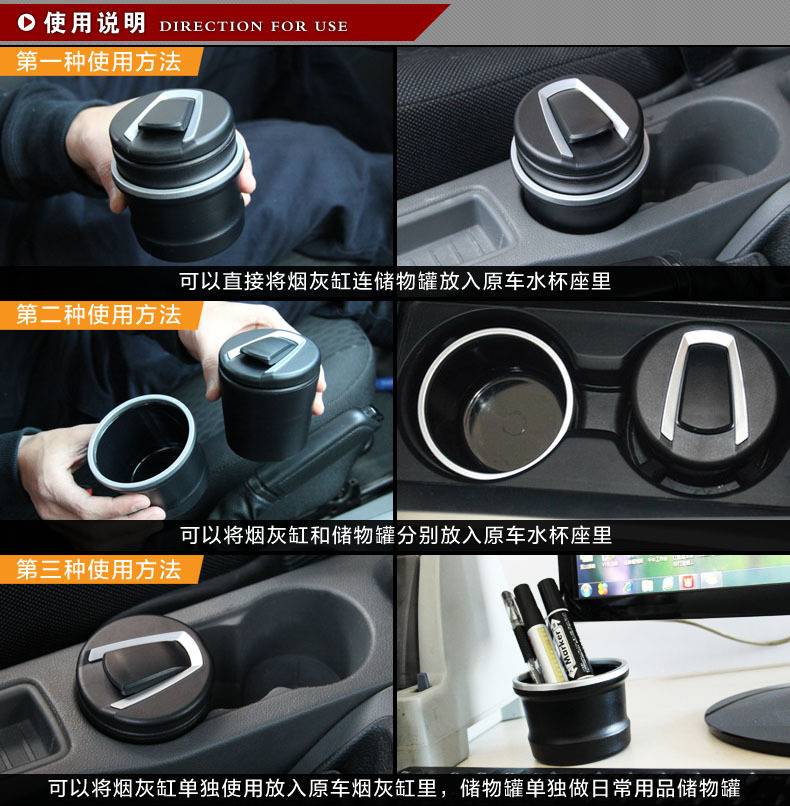 使用说明 DIRECTION FOR USE

第一种使用方法

可以直接将烟灰缸连储物罐放入原车水杯座里

第二种使用方法

可以将烟灰缸和储物罐分别放入原车水杯座里

第三种使用方法

Marker

可以将烟灰缸单独使用放入原车烟灰缸里，储物罐单独做日常用品储物罐