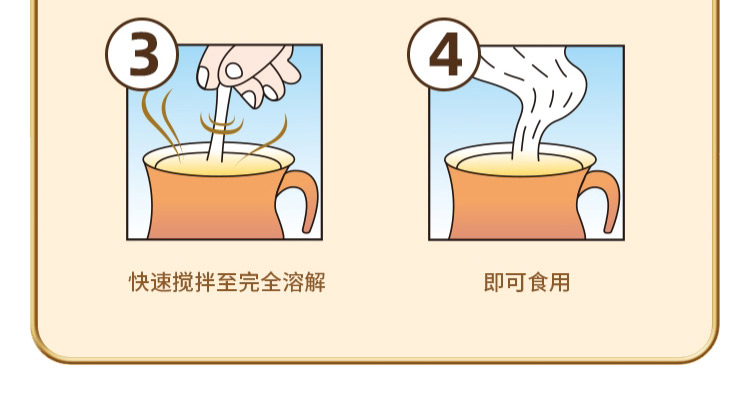 3

快速搅拌至完全溶解

4

即可食用