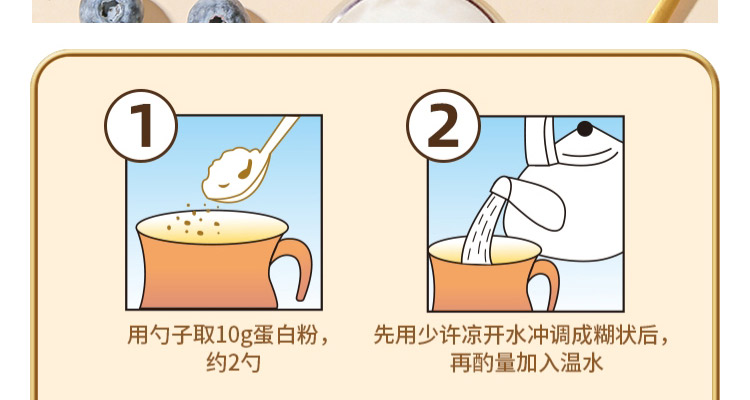 1

用勺子取10g蛋白粉，约2勺

2

先用少许凉开水冲调成糊状后，再酌量加入温水