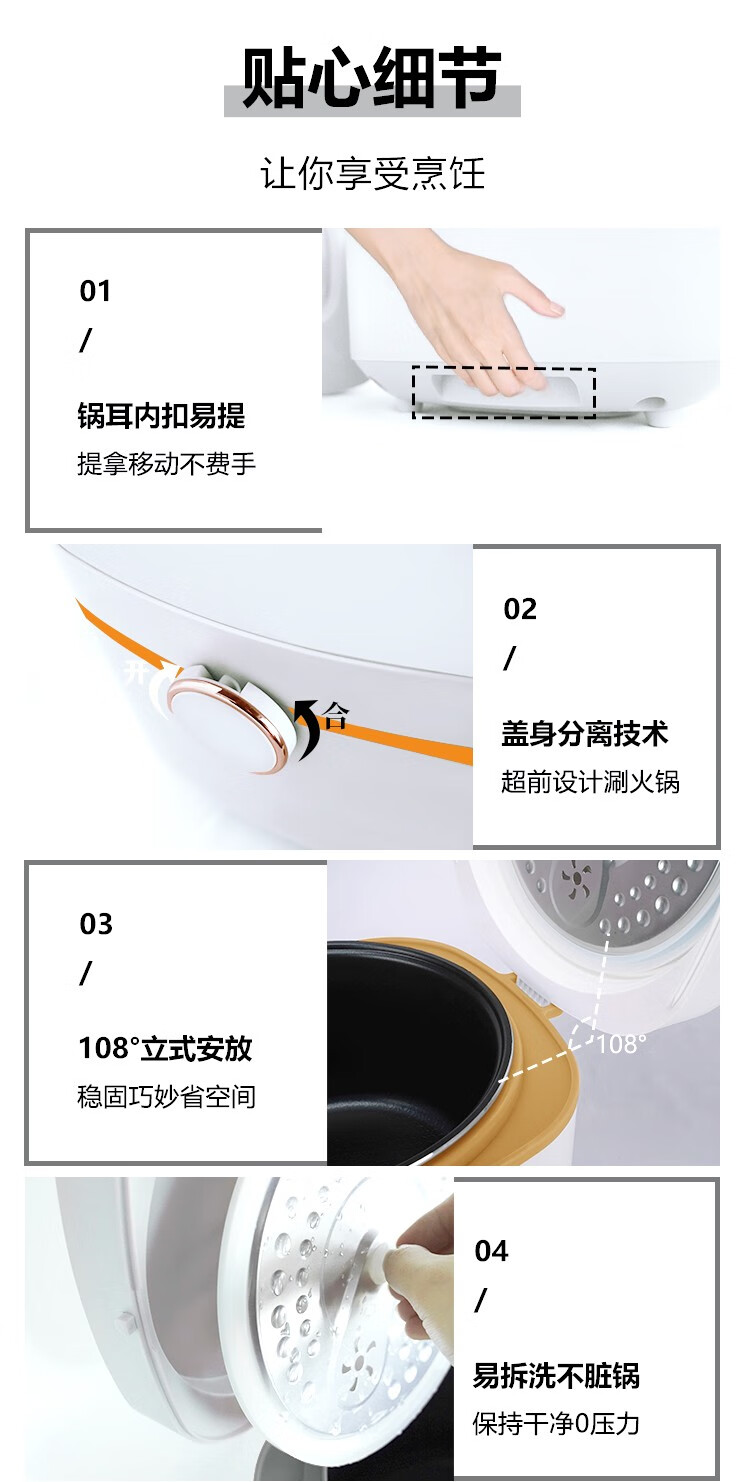 贴心细节

让你享受烹饪

01
/
锅耳内扣易提
提拿移动不费手

开
合

02
/
盖身分离技术
超前设计涮火锅

03
/
108°立式安放
稳固巧妙省空间

108°

04
/
易拆洗不脏锅
保持干净0压力