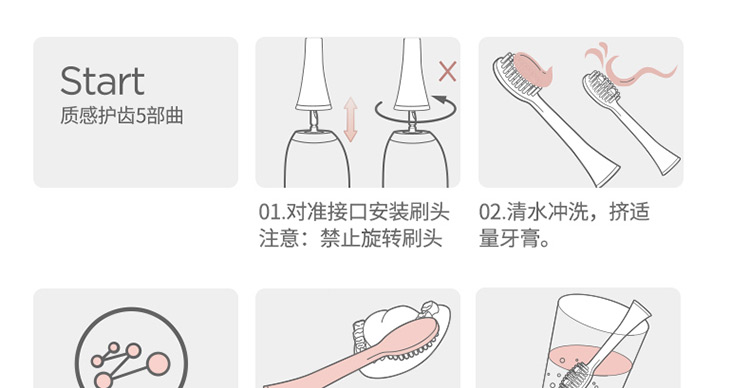 Start
质感护齿5部曲

01.对准接口安装刷头
注意：禁止旋转刷头

02.清水冲洗，挤适量牙膏。