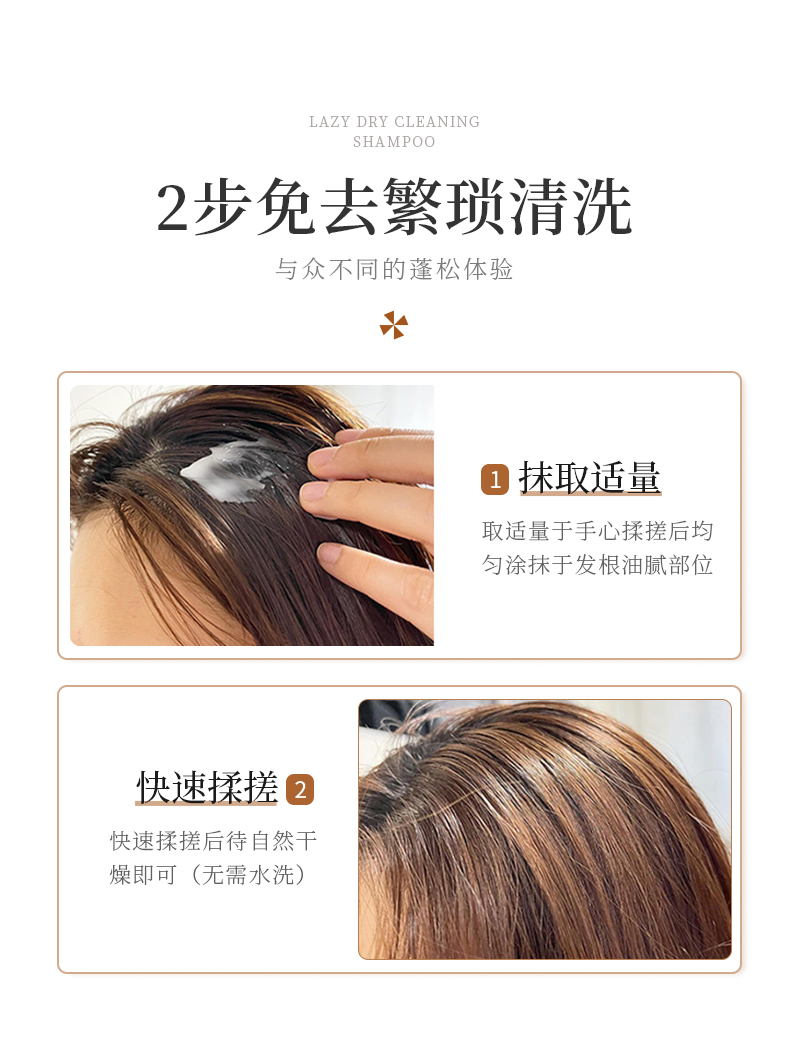 LAZY DRY CLEANING
SHAMPOO

2步免去繁琐清洗

与众不同的蓬松体验

1 抹取适量

取适量于手心揉搓后均匀涂抹于发根油腻部位

快速揉搓 2

快速揉搓后待自然干燥即可（无需水洗）