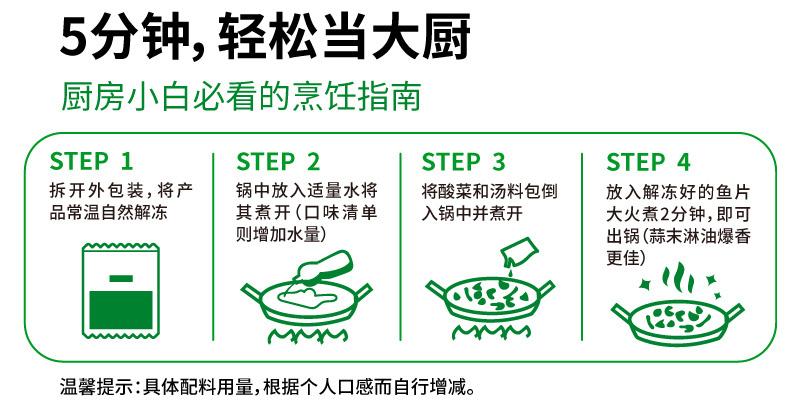 5分钟，轻松当大厨

厨房小白必看的烹饪指南

STEP 1
拆开外包装，将产品常温自然解冻

STEP 2
锅中放入适量水将其煮开（口味清单则增加水量）

STEP 3
将酸菜和汤料包倒入锅中并煮开

STEP 4
放入解冻好的鱼片大火煮2分钟，即可出锅（蒜末淋油爆香更佳）

温馨提示：具体配料用量，根据个人口感而自行增减。