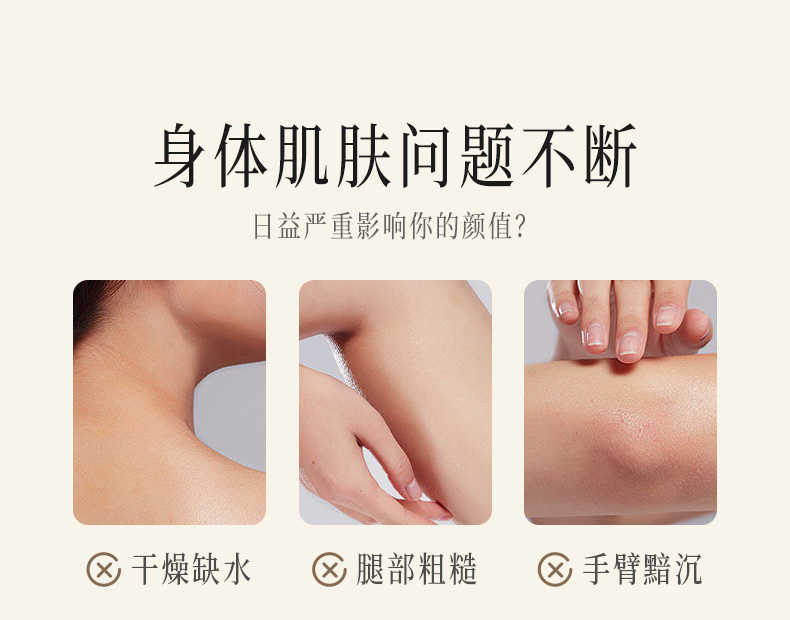 身体肌肤问题不断

日益严重影响你的颜值?

干燥缺水

腿部粗糙

手臂黯沉