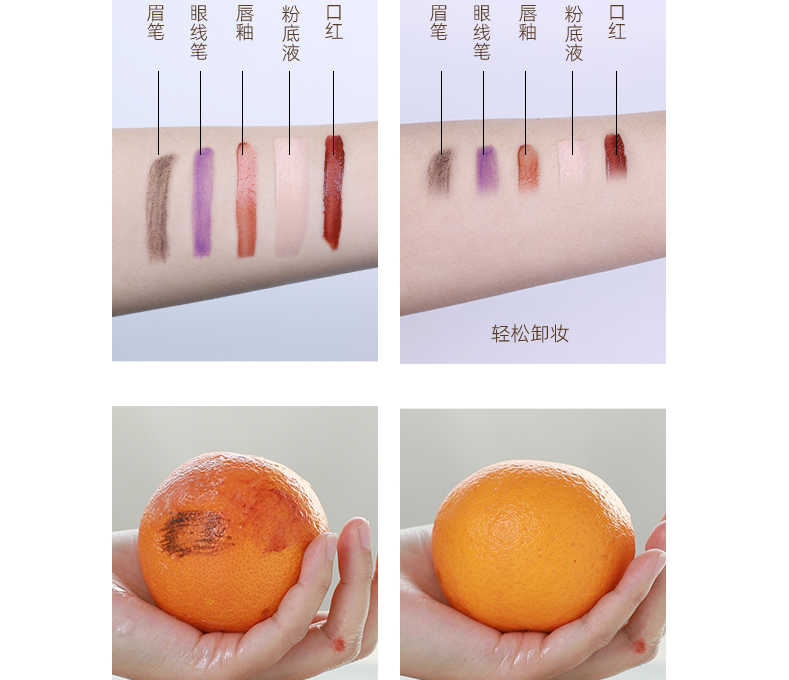 眉笔 眼线笔 唇釉 粉底液 口红

眉笔 眼线笔 唇釉 粉底液 口红

轻松卸妆