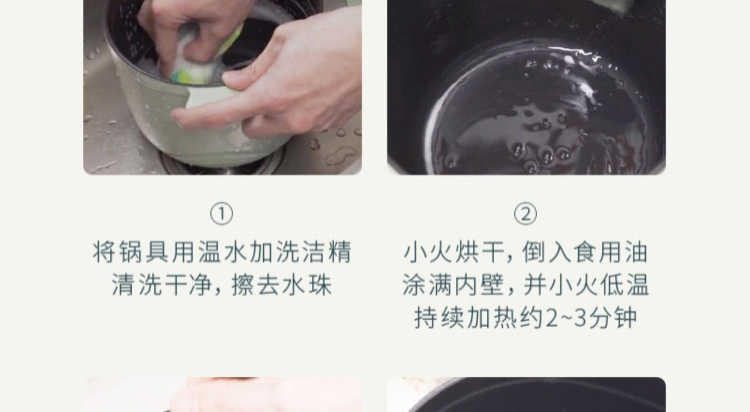 ①
将锅具用温水加洗洁精清洗干净，擦去水珠

②
小火烘干，倒入食用油涂满内壁，并小火低温持续加热约2~3分钟