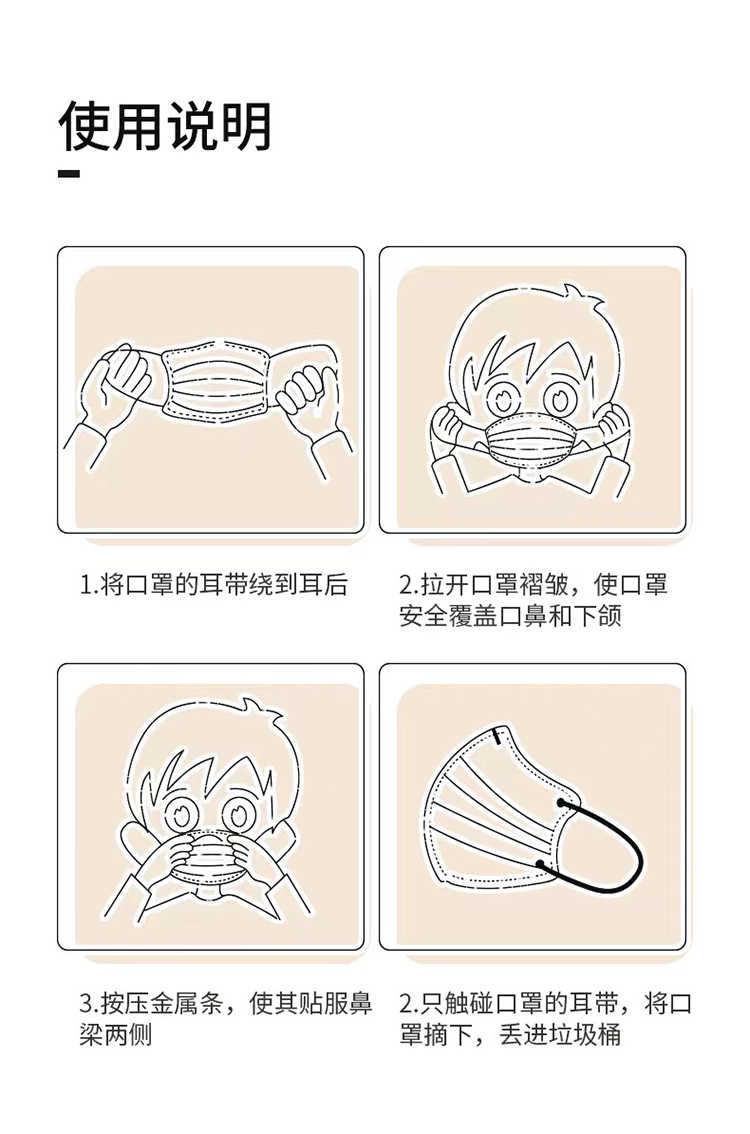 使用说明

1.将口罩的耳带绕到耳后

2.拉开口罩褶皱，使口罩安全覆盖口鼻和下颌

3.按压金属条，使其贴服鼻梁两侧

2.只触碰口罩的耳带，将口罩摘下，丢进垃圾桶