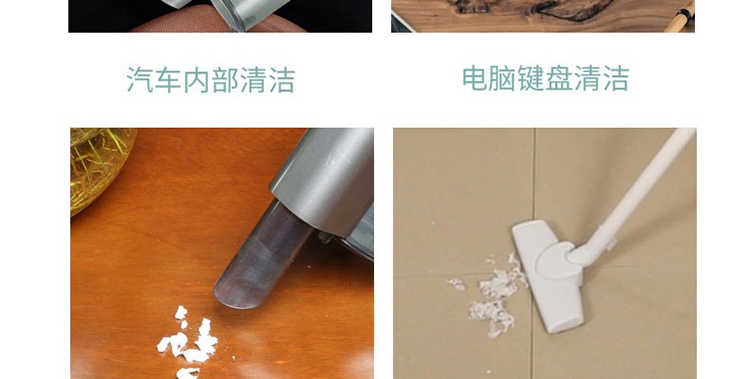 汽车内部清洁

电脑键盘清洁