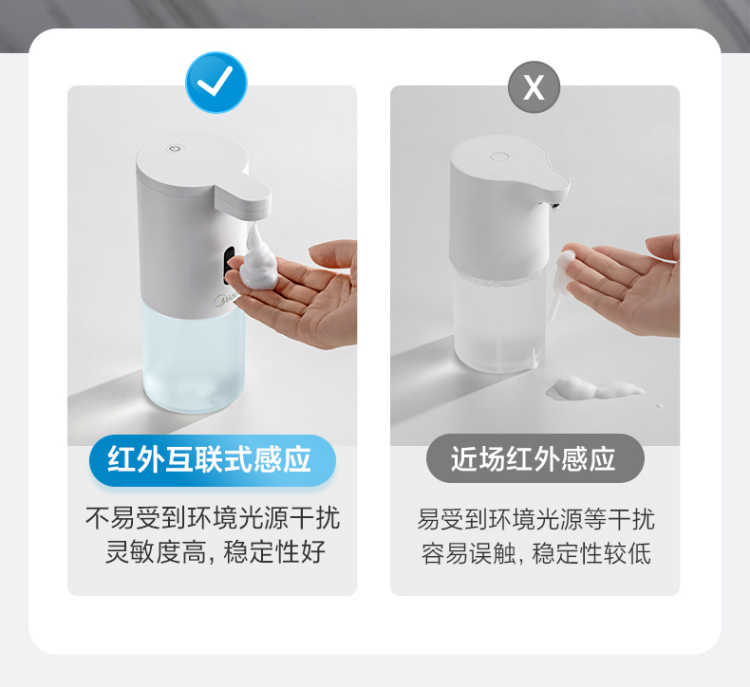 红外互联式感应

不易受到环境光源干扰
灵敏度高，稳定性好

X

近场红外感应

易受到环境光源等干扰
容易误触，稳定性较低