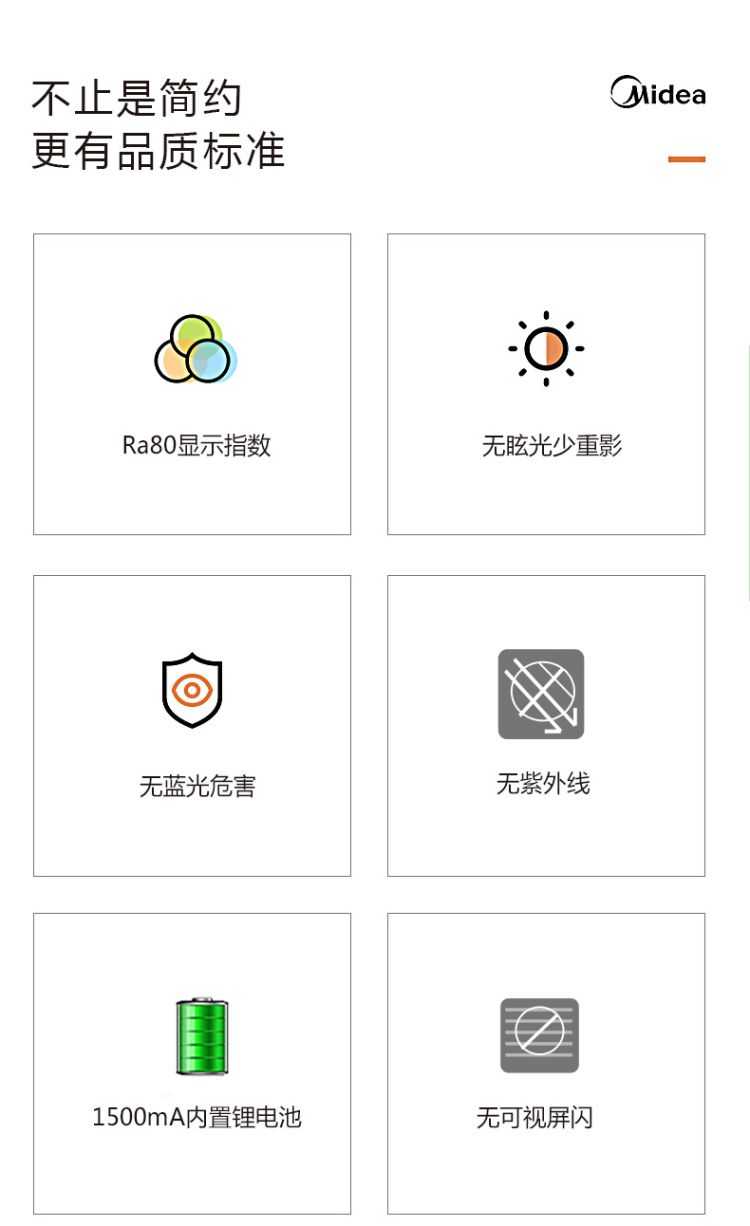 不止是简约
更有品质标准

Midea

Ra80显示指数

无眩光少重影

无蓝光危害

无紫外线

1500mA内置锂电池

无可视屏闪